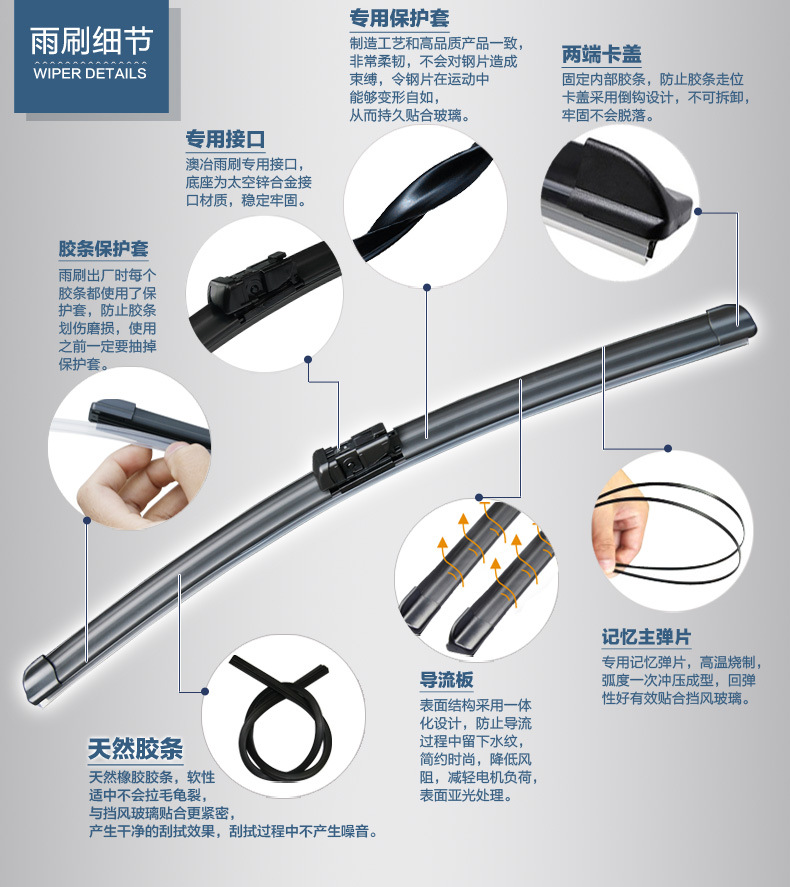 雨刷细节
WIPER DETAILS

专用保护套
制造工艺和高品质产品一致，非常柔韧，不会对钢片造成束缚，令钢片在运动中能够变形自如，从而持久贴合玻璃。

两端卡盖
固定内部胶条，防止胶条走位卡盖采用倒钩设计，不可拆卸，牢固不会脱落。

专用接口
澳冶雨刷专用接口，底座为太空锌合金接口材质，稳定牢固。

胶条保护套
雨刷出厂时每个胶条都使用了保护套，防止胶条划伤磨损，使用之前一定要抽掉保护套。

记忆主弹片
专用记忆弹片，高温烧制，弧度一次冲压成型，回弹性好有效贴合挡风玻璃。

导流板
表面结构采用一体化设计，防止导流过程中留下水纹，简约时尚，降低风阻，减轻电机负荷，表面亚光处理。

天然胶条
天然橡胶胶条，软性适中不会拉毛龟裂，与挡风玻璃贴合更紧密，产生干净的刮拭效果，刮拭过程中不产生噪音。