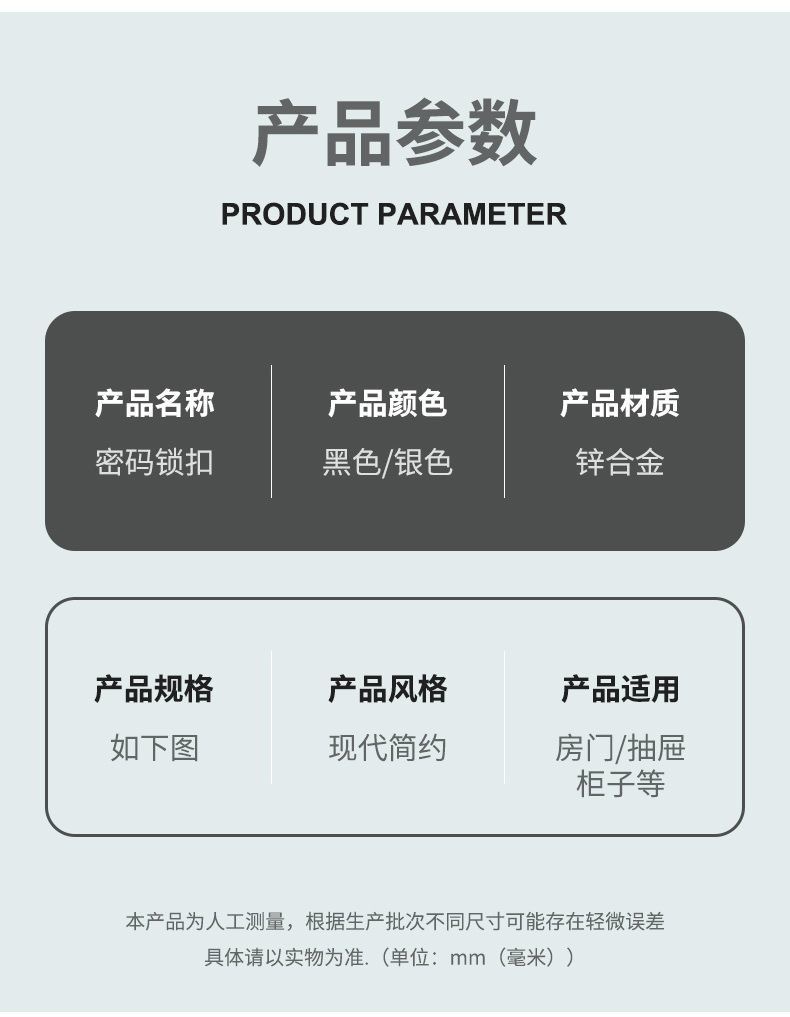 产品参数

PRODUCT PARAMETER

产品名称
密码锁扣

产品颜色
黑色/银色

产品材质
锌合金

产品规格
如下图

产品风格
现代简约

产品适用
房门/抽屉
柜子等

本产品为人工测量，根据生产批次不同尺寸可能存在轻微误差
具体请以实物为准.（单位：mm（毫米））