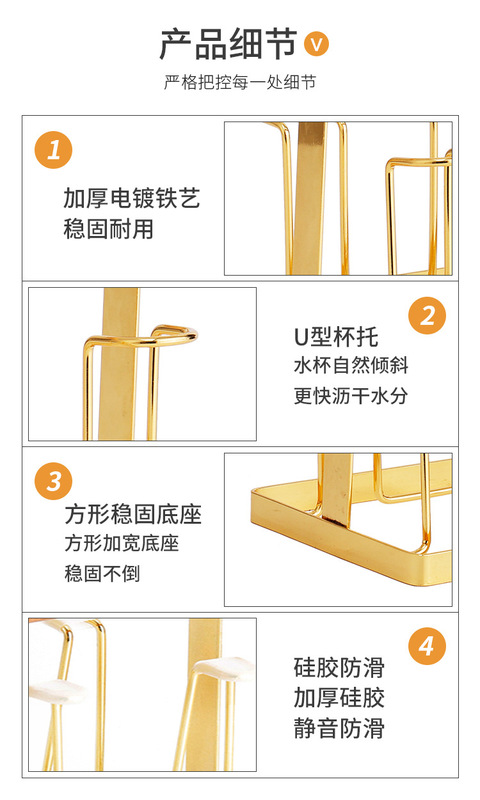 产品细节 V

严格把控每一处细节

1

加厚电镀铁艺
稳固耐用

2

U型杯托
水杯自然倾斜
更快沥干水分

3

方形稳固底座
方形加宽底座
稳固不倒

4

硅胶防滑
加厚硅胶
静音防滑