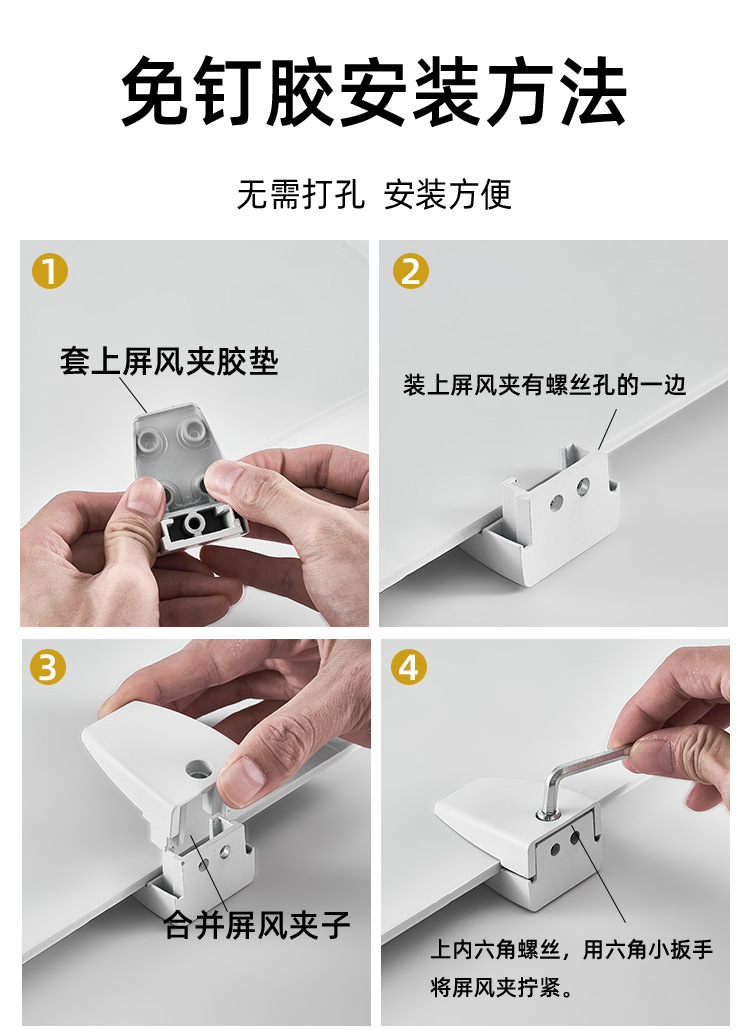 免钉胶安装方法

无需打孔 安装方便

1
套上屏风夹胶垫

2
装上屏风夹有螺丝孔的一边

3
合并屏风夹子

4
上内六角螺丝，用六角小扳手将屏风夹拧紧。