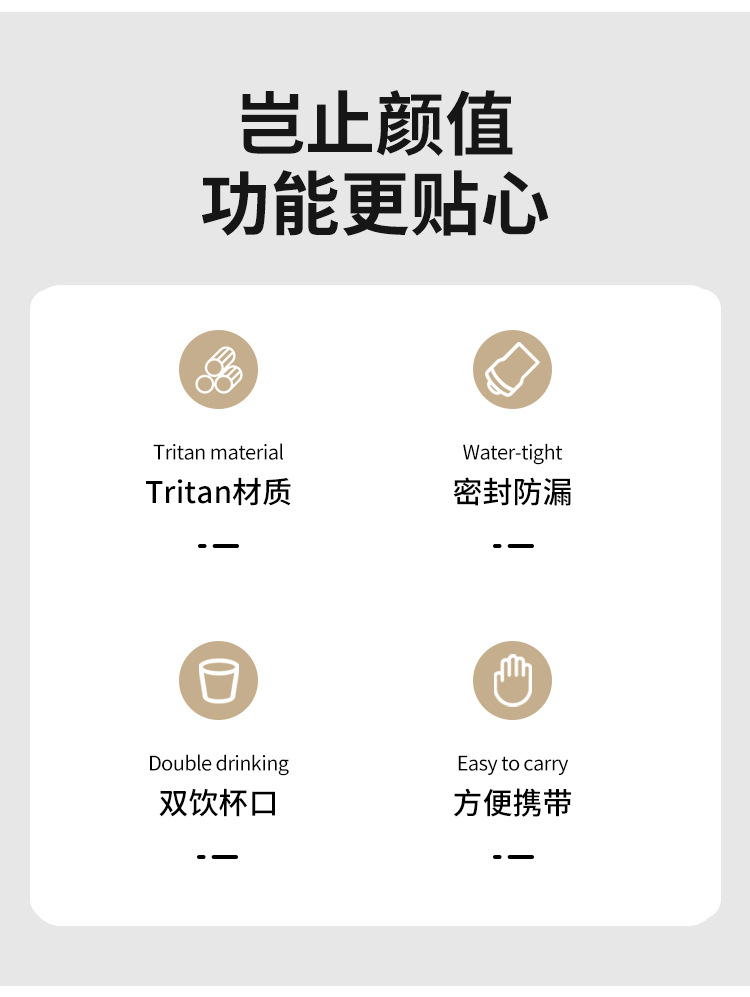 岂止颜值
功能更贴心

Tritan material
Tritan材质

Water-tight
密封防漏

Double drinking
双饮杯口

Easy to carry
方便携带