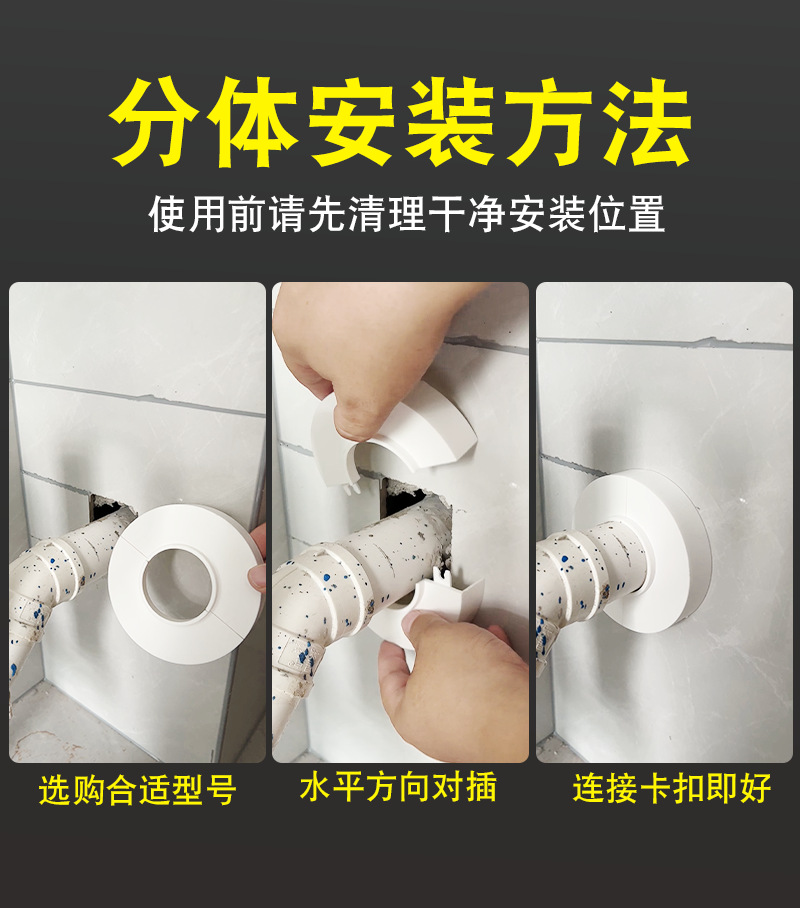 分体安装方法

使用前请先清理干净安装位置

选购合适型号

水平方向对插

连接卡扣即好