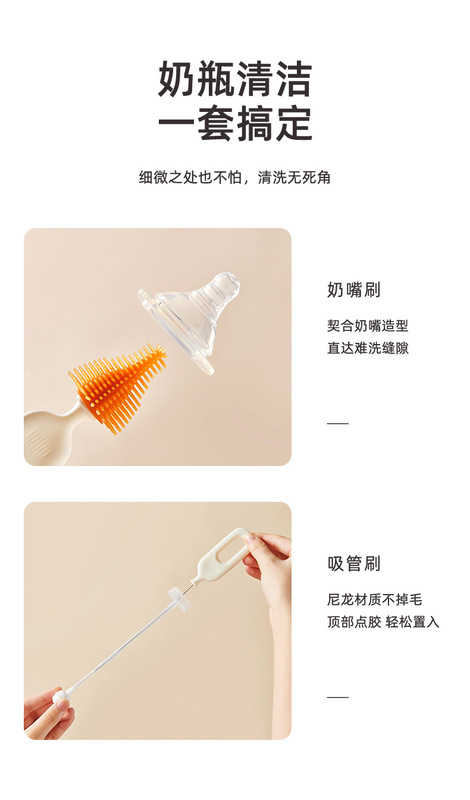 奶瓶清洁
一套搞定

细微之处也不怕，清洗无死角

奶嘴刷

契合奶嘴造型
直达难洗缝隙

吸管刷

尼龙材质不掉毛
顶部点胶 轻松置入