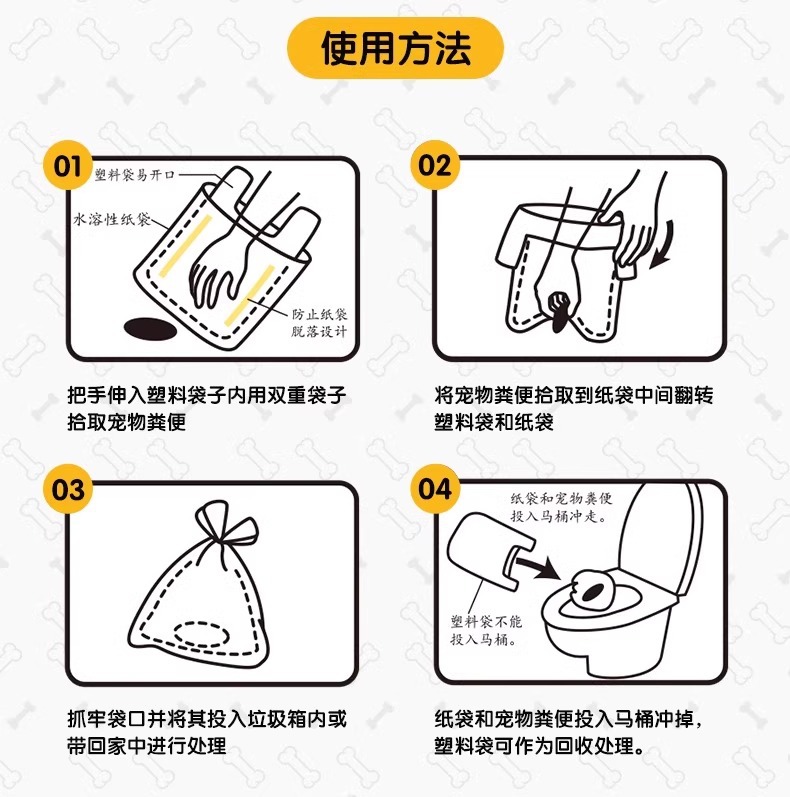 使用方法

01
塑料袋易开口
水溶性纸袋
防止纸袋脱落设计

把手伸入塑料袋子内用双重袋子拾取宠物粪便

02

将宠物粪便拾取到纸袋中间翻转塑料袋和纸袋

03

抓牢袋口并将其投入垃圾箱内或带回家中进行处理

04
纸袋和宠物粪便投入马桶冲走。
塑料袋不能投入马桶。

纸袋和宠物粪便投入马桶冲掉，塑料袋可作为回收处理。