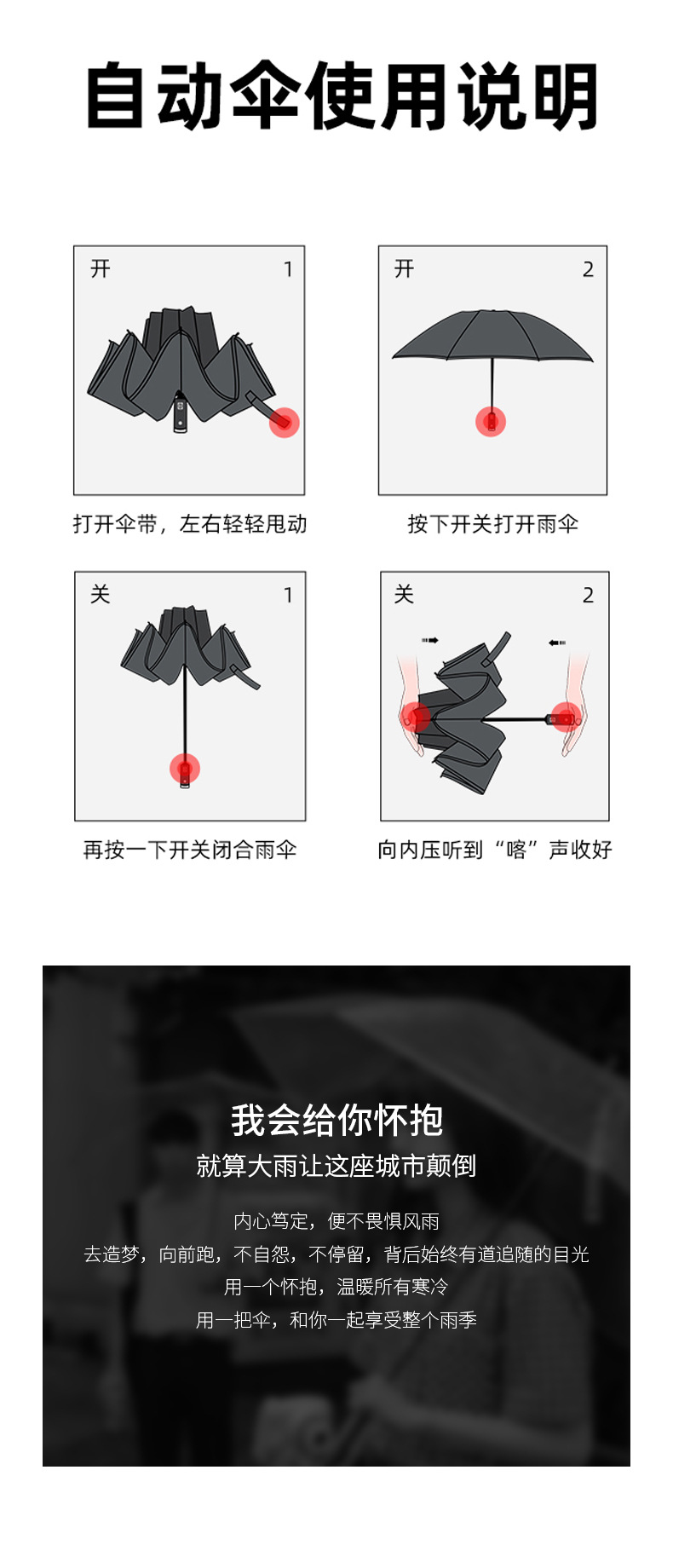 自动伞使用说明

开 1

打开伞带，左右轻轻甩动

开 2

按下开关打开雨伞

关 1

再按一下开关闭合雨伞

关 2

向内压听到“喀”声收好

我会给你怀抱

就算大雨让这座城市颠倒

内心笃定，便不畏惧风雨
去造梦，向前跑，不自怨，不停留，背后始终有道追随的目光
用一个怀抱，温暖所有寒冷
用一把伞，和你一起享受整个雨季