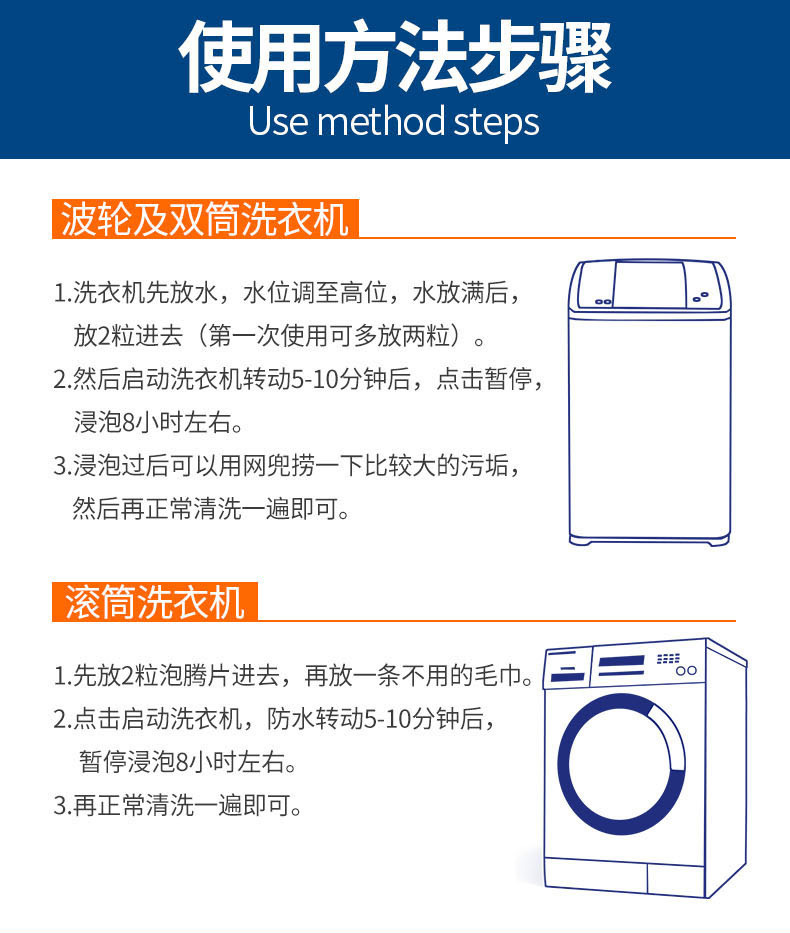 使用方法步骤
Use method steps

波轮及双筒洗衣机

1.洗衣机先放水，水位调至高位，水放满后，放2粒进去（第一次使用可多放两粒）。
2.然后启动洗衣机转动5-10分钟后，点击暂停，浸泡8小时左右。
3.浸泡过后可以用网兜捞一下比较大的污垢，然后再正常清洗一遍即可。

滚筒洗衣机

1.先放2粒泡腾片进去，再放一条不用的毛巾。
2.点击启动洗衣机，防水转动5-10分钟后，暂停浸泡8小时左右。
3.再正常清洗一遍即可。