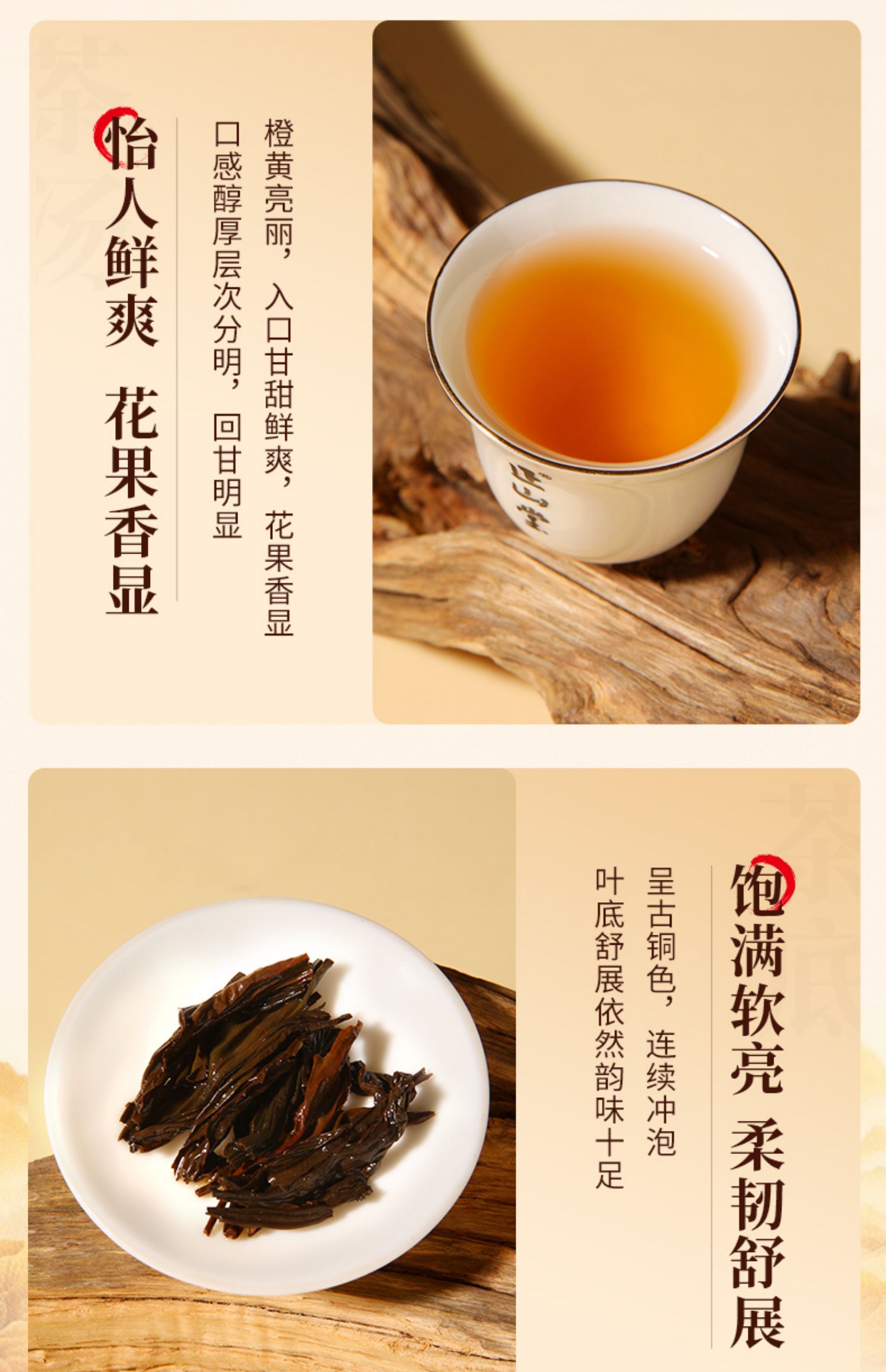 怡人鲜爽 花果香显

橙黄亮丽，入口甘甜鲜爽，花果香显

口感醇厚层次分明，回甘明显

正山堂

饱满软亮 柔韧舒展

呈古铜色，连续冲泡

叶底舒展依然韵味十足