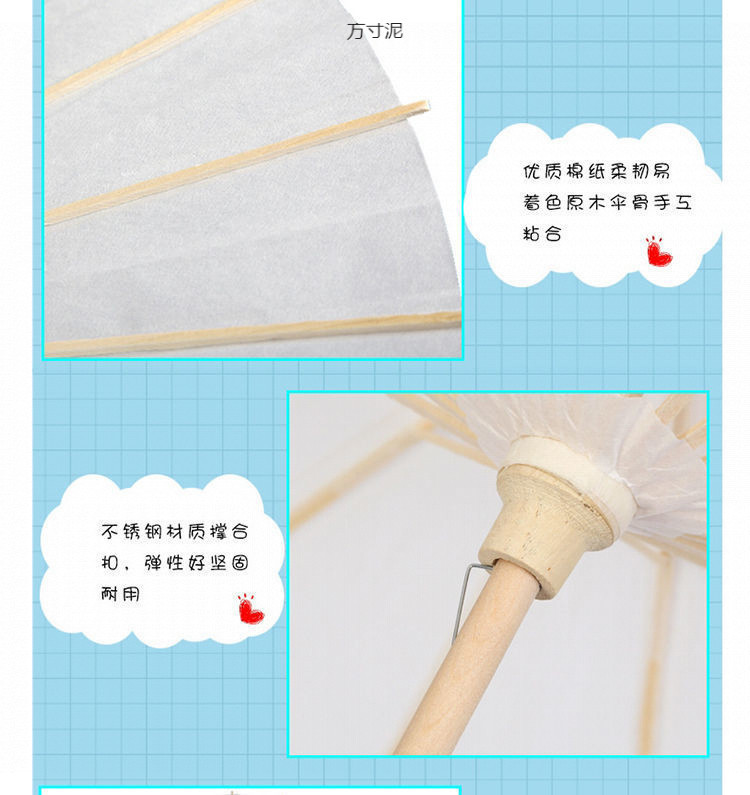 方寸泥

优质棉纸柔韧易着色原木伞骨手工粘合

不锈钢材质撑合扣，弹性好坚固耐用