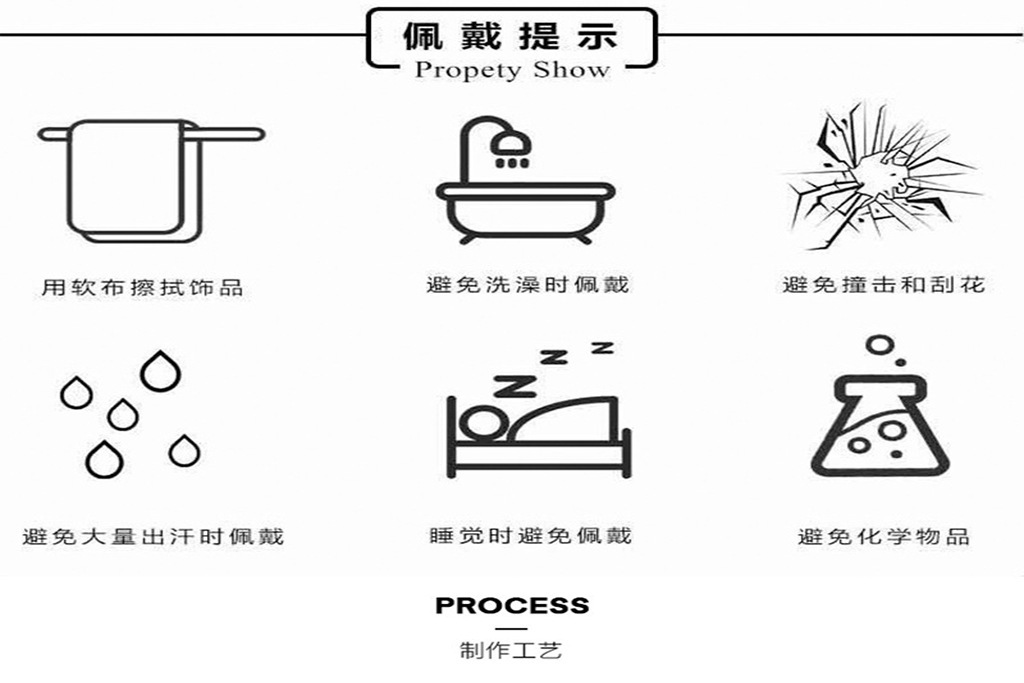 佩戴提示
Propety Show

用软布擦拭饰品

避免洗澡时佩戴

避免撞击和刮花

Z Z Z

避免大量出汗时佩戴

睡觉时避免佩戴

避免化学物品

PROCESS

制作工艺