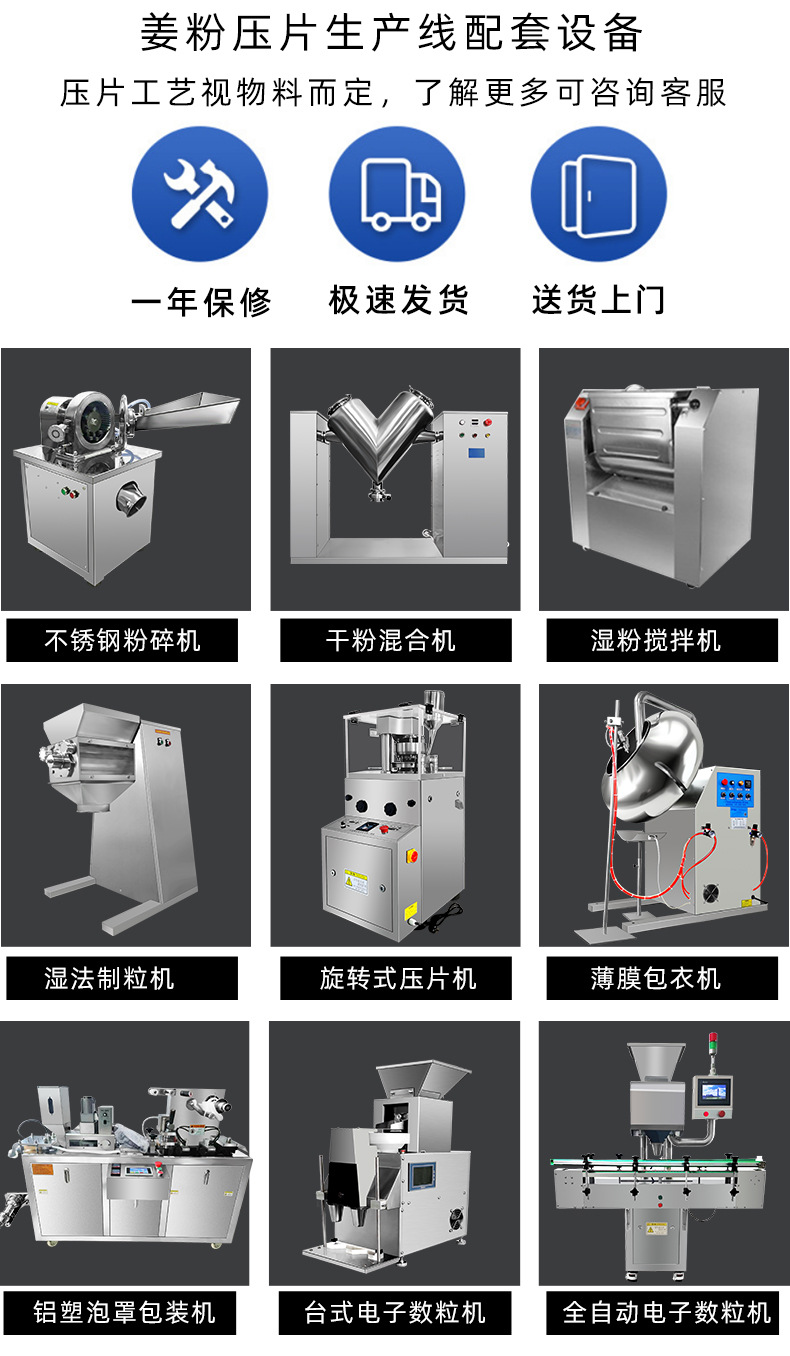 姜粉压片生产线配套设备

压片工艺视物料而定，了解更多可咨询客服

一年保修

极速发货

送货上门

不锈钢粉碎机

干粉混合机

湿粉搅拌机

湿法制粒机

旋转式压片机

薄膜包衣机

铝塑泡罩包装机

台式电子数粒机

全自动电子数粒机