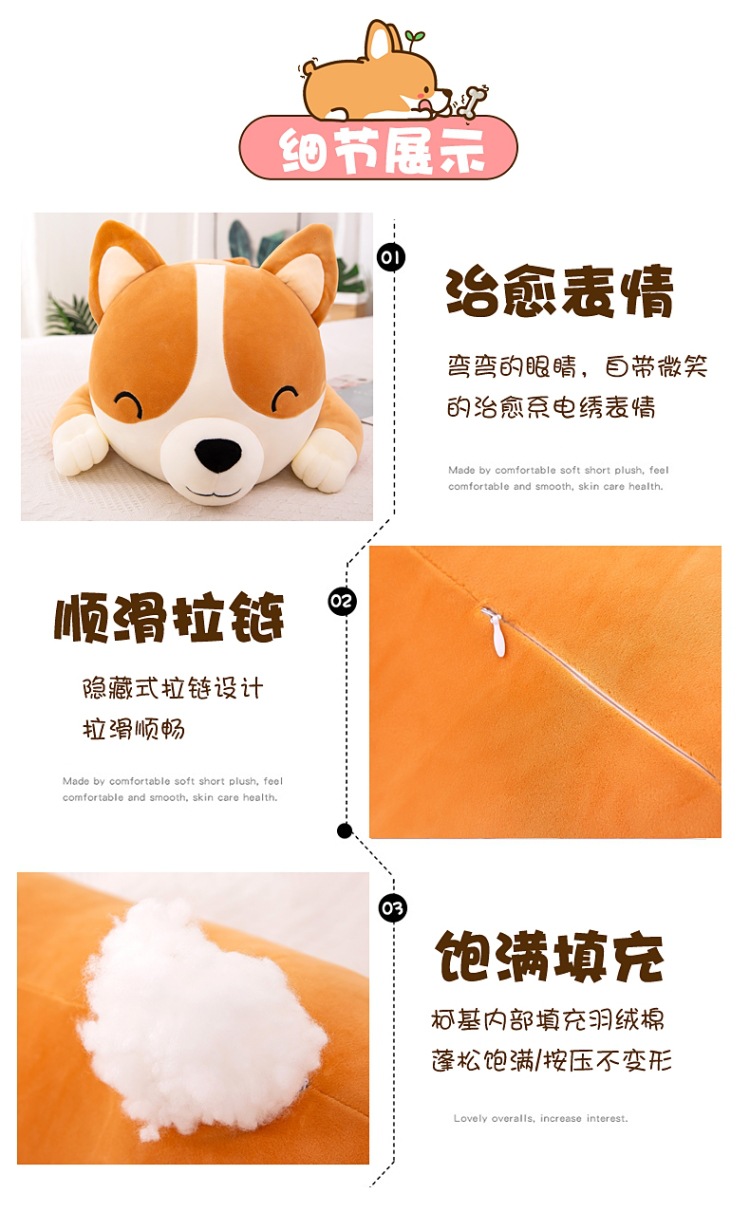 细节展示

01

治愈表情

弯弯的眼睛，自带微笑的治愈系电绣表情

Made by comfortable soft short plush, feel comfortable and smooth, skin care health.

02

顺滑拉链

隐藏式拉链设计
拉滑顺畅

Made by comfortable soft short plush, feel comfortable and smooth, skin care health.

03

饱满填充

柯基内部填充羽绒棉
蓬松饱满/按压不变形

Lovely overalls, increase interest.