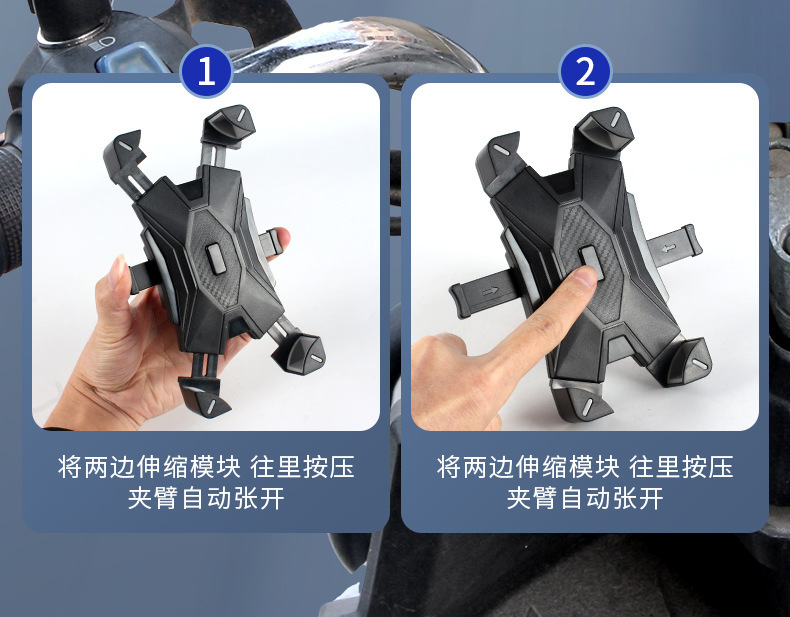 1

将两边伸缩模块 往里按压
夹臂自动张开

2

将两边伸缩模块 往里按压
夹臂自动张开