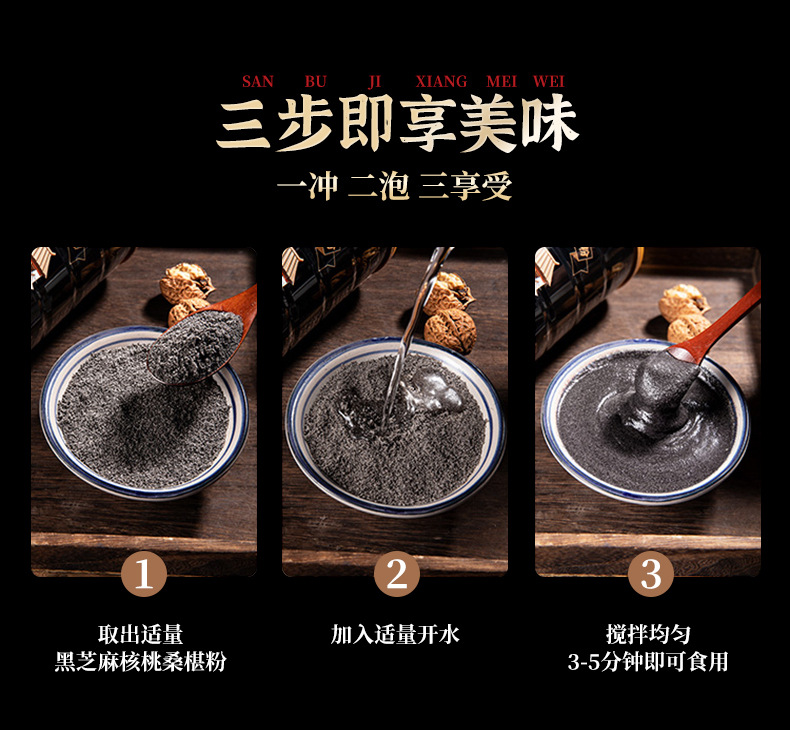 SAN BU JI XIANG MEI WEI
三步即享美味
一冲 二泡 三享受

1
取出适量
黑芝麻核桃桑椹粉

2
加入适量开水

3
搅拌均匀
3-5分钟即可食用