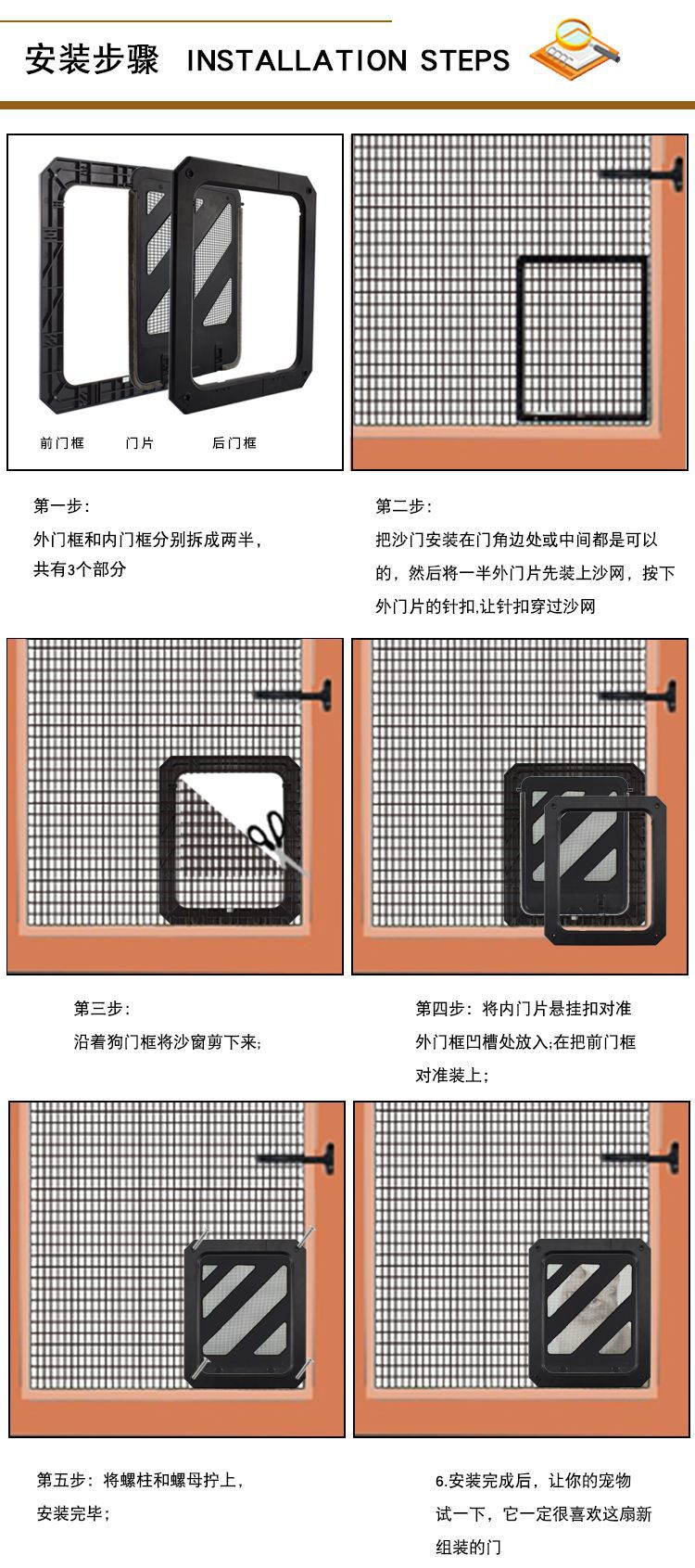 安装步骤 INSTALLATION STEPS

前门框 门片 后门框

第一步：

外门框和内门框分别拆成两半，共有3个部分

第二步：

把沙门安装在门角边处或中间都是可以的，然后将一半外门片先装上沙网，按下外门片的针扣,让针扣穿过沙网

第三步：

沿着狗门框将沙窗剪下来；

第四步：将内门片悬挂扣对准外门框凹槽处放入;在把前门框对准装上；

第五步：将螺柱和螺母拧上，安装完毕；

6.安装完成后，让你的宠物试一下，它一定很喜欢这扇新组装的门