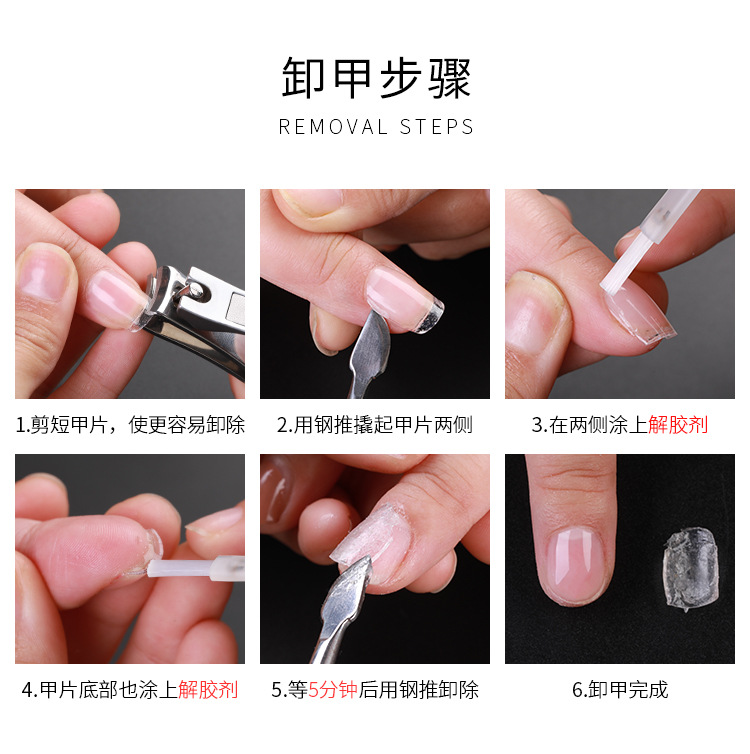 卸甲步骤
REMOVAL STEPS

1.剪短甲片，使更容易卸除

2.用钢推撬起甲片两侧

3.在两侧涂上解胶剂

4.甲片底部也涂上解胶剂

5.等5分钟后用钢推卸除

6.卸甲完成