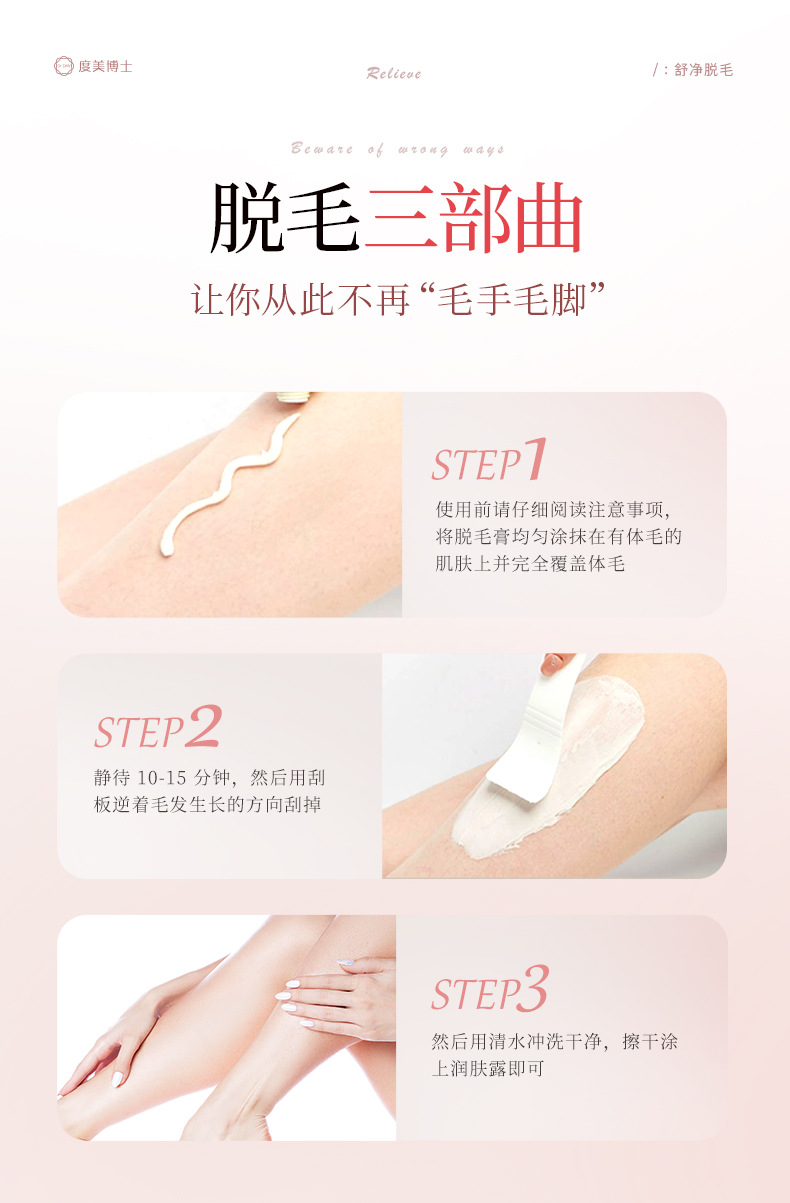 度美博士

Relieve

/：舒净脱毛

Beware of wrong ways

脱毛三部曲

让你从此不再“毛手毛脚”

STEP1

使用前请仔细阅读注意事项，将脱毛膏均匀涂抹在有体毛的肌肤上并完全覆盖体毛

STEP2

静待 10-15 分钟，然后用刮板逆着毛发生长的方向刮掉

STEP3

然后用清水冲洗干净，擦干涂上润肤露即可