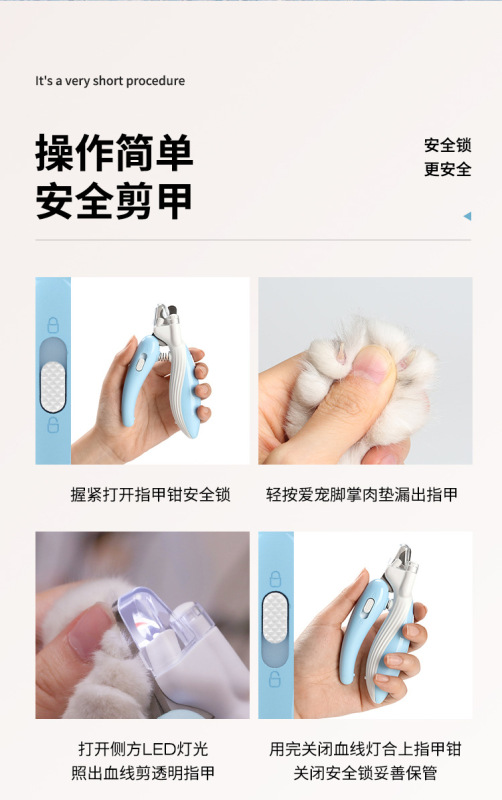 It's a very short procedure

操作简单
安全剪甲

安全锁
更安全

握紧打开指甲钳安全锁

轻按爱宠脚掌肉垫漏出指甲

打开侧方LED灯光
照出血线剪透明指甲

用完关闭血线灯合上指甲钳
关闭安全锁妥善保管