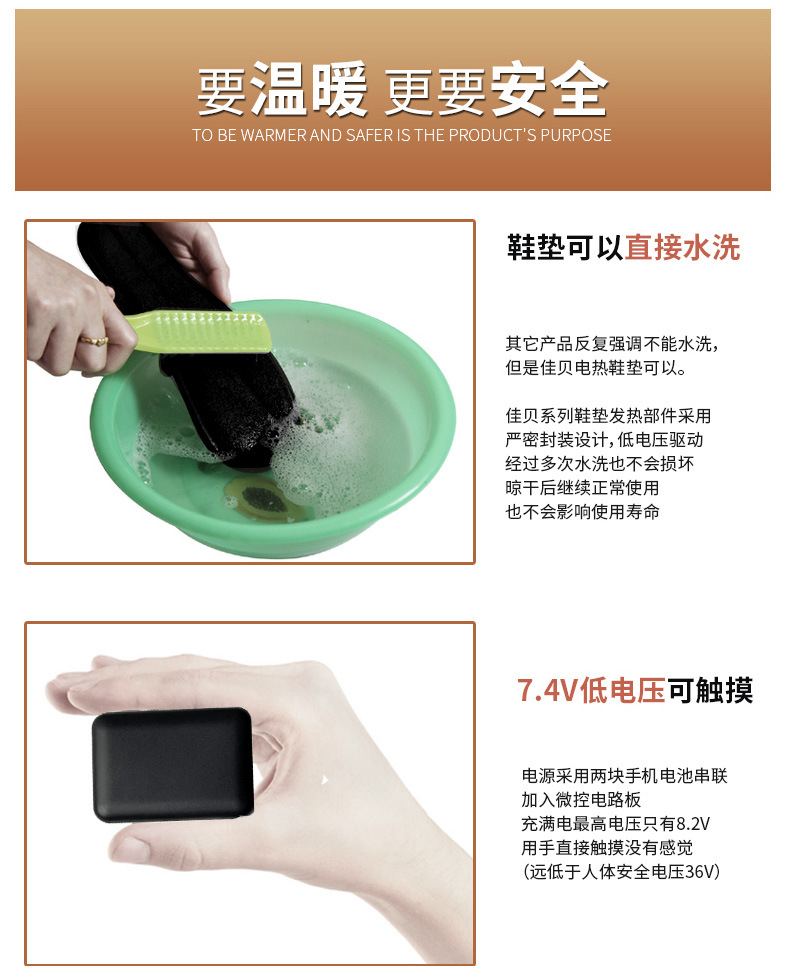 要温暖 更要安全
TO BE WARMER AND SAFER IS THE PRODUCT'S PURPOSE

鞋垫可以直接水洗

其它产品反复强调不能水洗，
但是佳贝电热鞋垫可以。

佳贝系列鞋垫发热部件采用
严密封装设计，低电压驱动
经过多次水洗也不会损坏
晾干后继续正常使用
也不会影响使用寿命

7.4V低电压可触摸

电源采用两块手机电池串联
加入微控电路板
充满电最高电压只有8.2V
用手直接触摸没有感觉
(远低于人体安全电压36V)