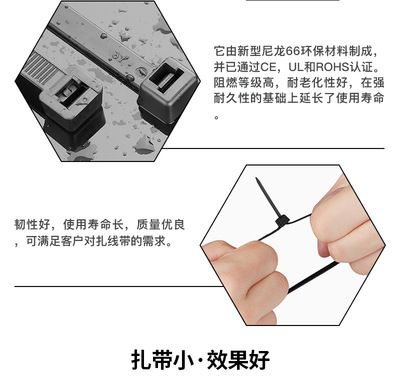 它由新型尼龙66环保材料制成，并已通过CE，UL和ROHS认证。阻燃等级高，耐老化性好，在强耐久性的基础上延长了使用寿命。

韧性好，使用寿命长，质量优良，可满足客户对扎线带的需求。

扎带小·效果好