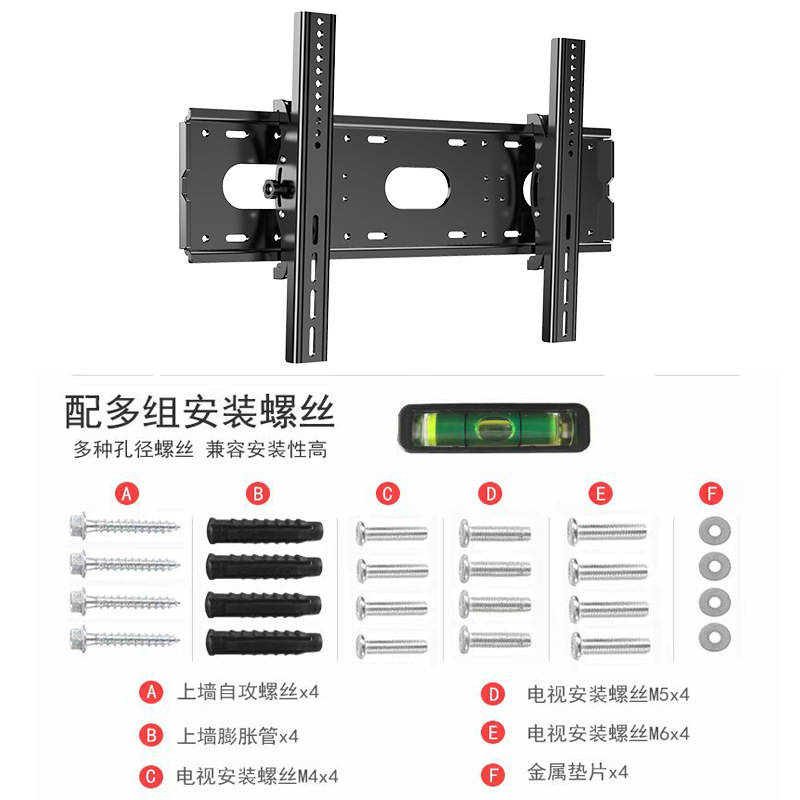 配多组安装螺丝
多种孔径螺丝 兼容安装性高

A B C D E F

A 上墙自攻螺丝x4
B 上墙膨胀管x4
C 电视安装螺丝M4x4

D 电视安装螺丝M5x4
E 电视安装螺丝M6x4
F 金属垫片x4