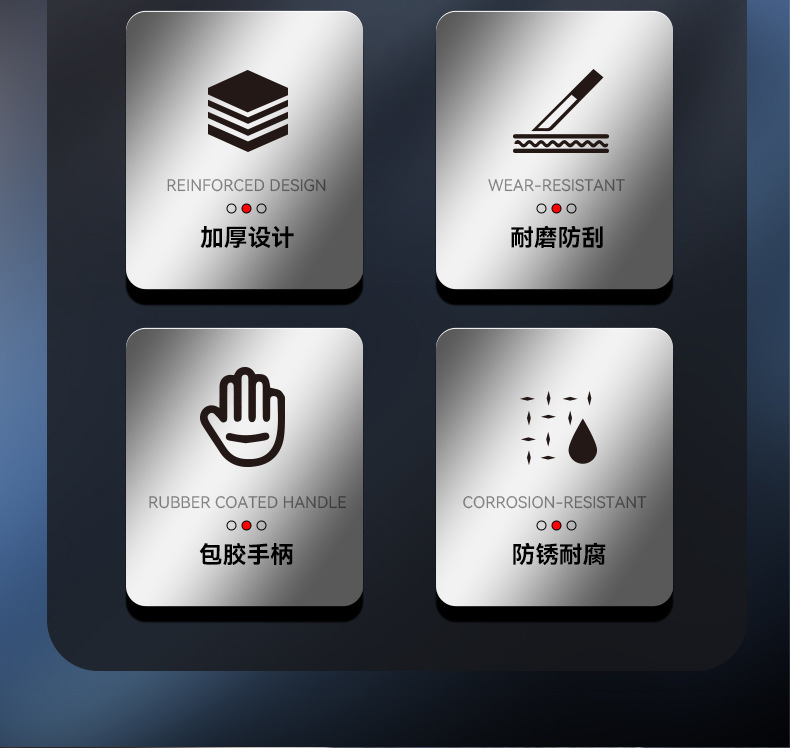 REINFORCED DESIGN

加厚设计

WEAR-RESISTANT

耐磨防刮

RUBBER COATED HANDLE

包胶手柄

CORROSION-RESISTANT

防锈耐腐