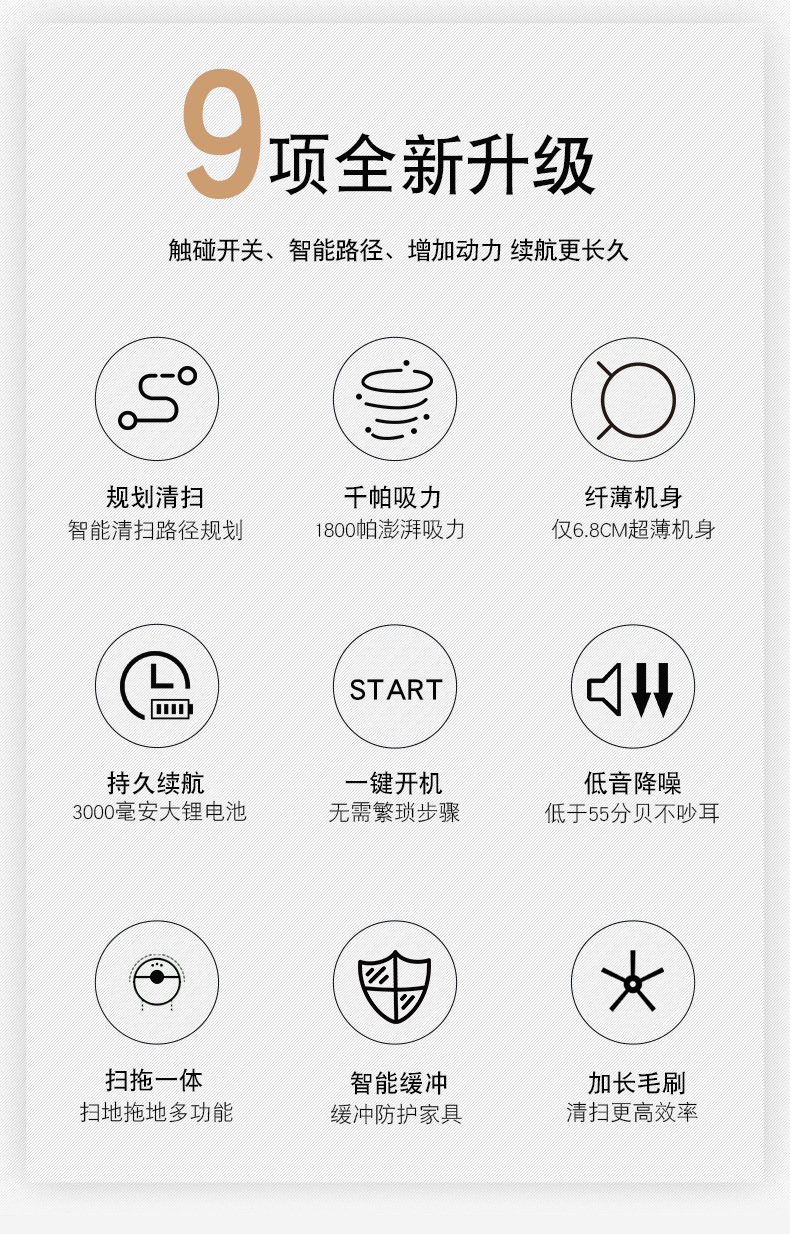 9项全新升级

触碰开关、智能路径、增加动力 续航更长久

规划清扫
智能清扫路径规划

千帕吸力
1800帕澎湃吸力

纤薄机身
仅6.8CM超薄机身

持久续航
3000毫安大锂电池

START
一键开机
无需繁琐步骤

低音降噪
低于55分贝不吵耳

扫拖一体
扫地拖地多功能

智能缓冲
缓冲防护家具

加长毛刷
清扫更高效率