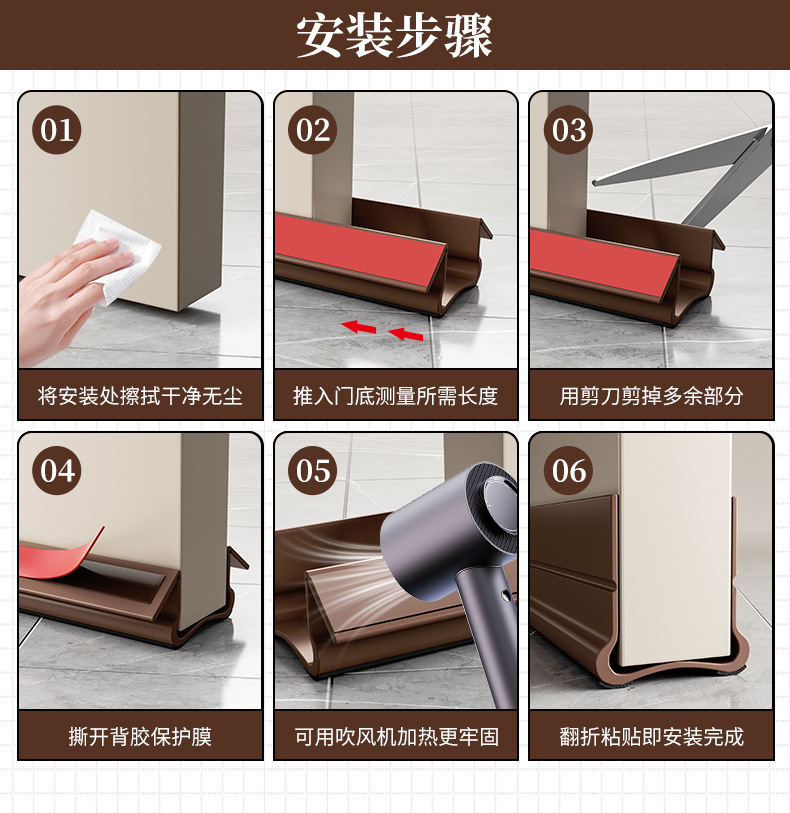 安装步骤

01
将安装处擦拭干净无尘

02
推入门底测量所需长度

03
用剪刀剪掉多余部分

04
撕开背胶保护膜

05
可用吹风机加热更牢固

06
翻折粘贴即安装完成