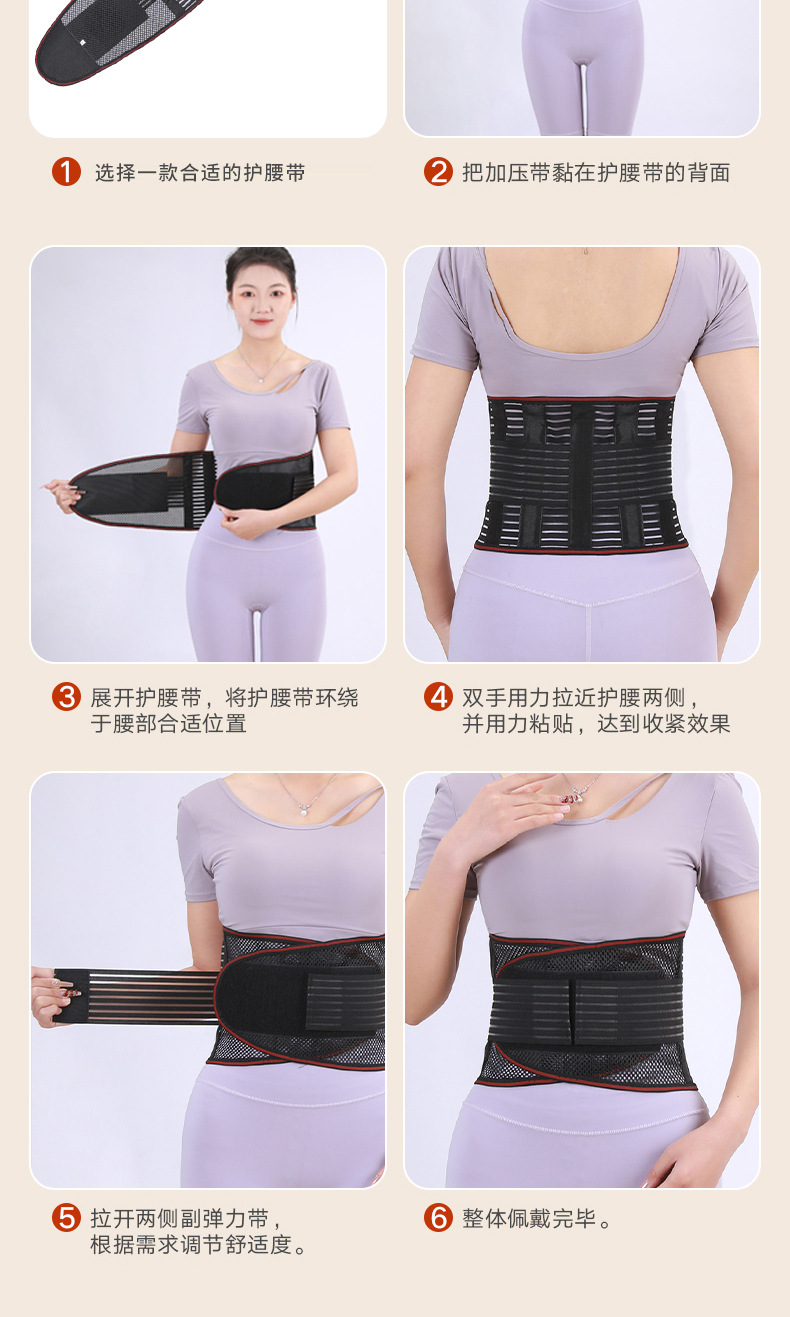 1 选择一款合适的护腰带

2 把加压带黏在护腰带的背面

3 展开护腰带，将护腰带环绕于腰部合适位置

4 双手用力拉近护腰两侧，并用力粘贴，达到收紧效果

5 拉开两侧副弹力带，根据需求调节舒适度。

6 整体佩戴完毕。