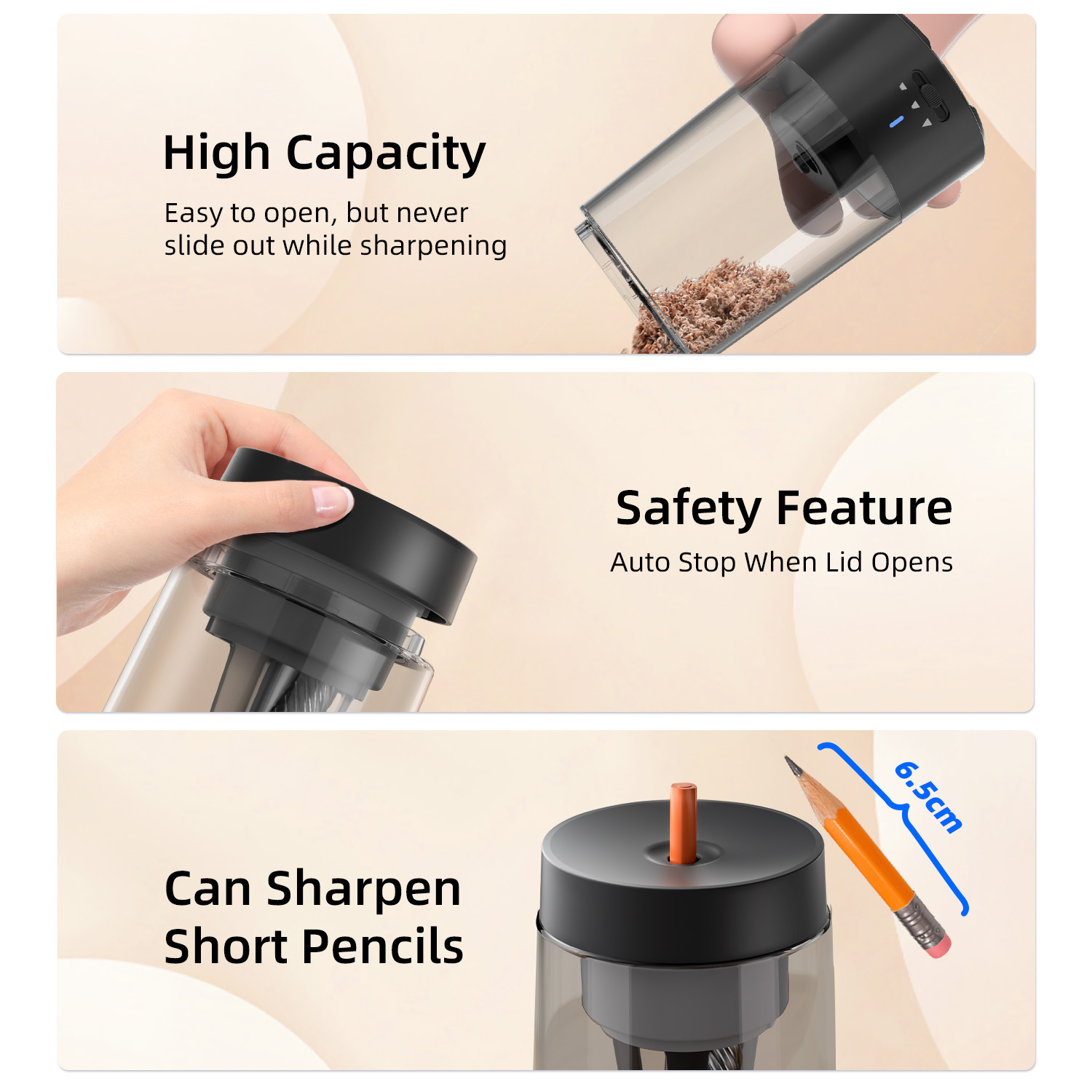 High Capacity

Easy to open, but never slide out while sharpening

Safety Feature

Auto Stop When Lid Opens

Can Sharpen Short Pencils

6.5cm