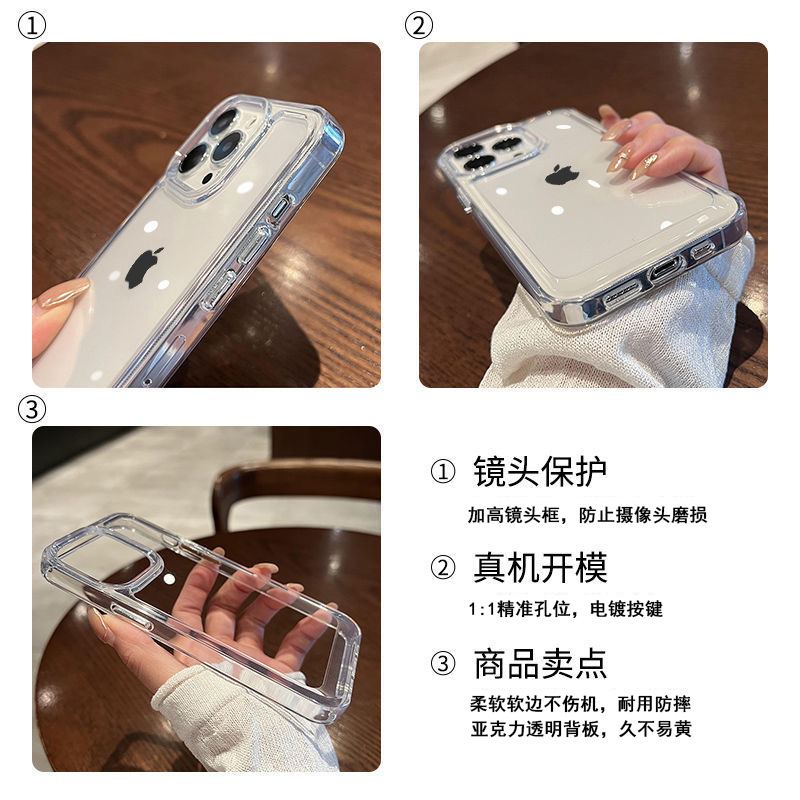 ①

②

③

① 镜头保护

加高镜头框，防止摄像头磨损

② 真机开模

1:1精准孔位，电镀按键

③ 商品卖点

柔软软边不伤机，耐用防摔
亚克力透明背板，久不易黄