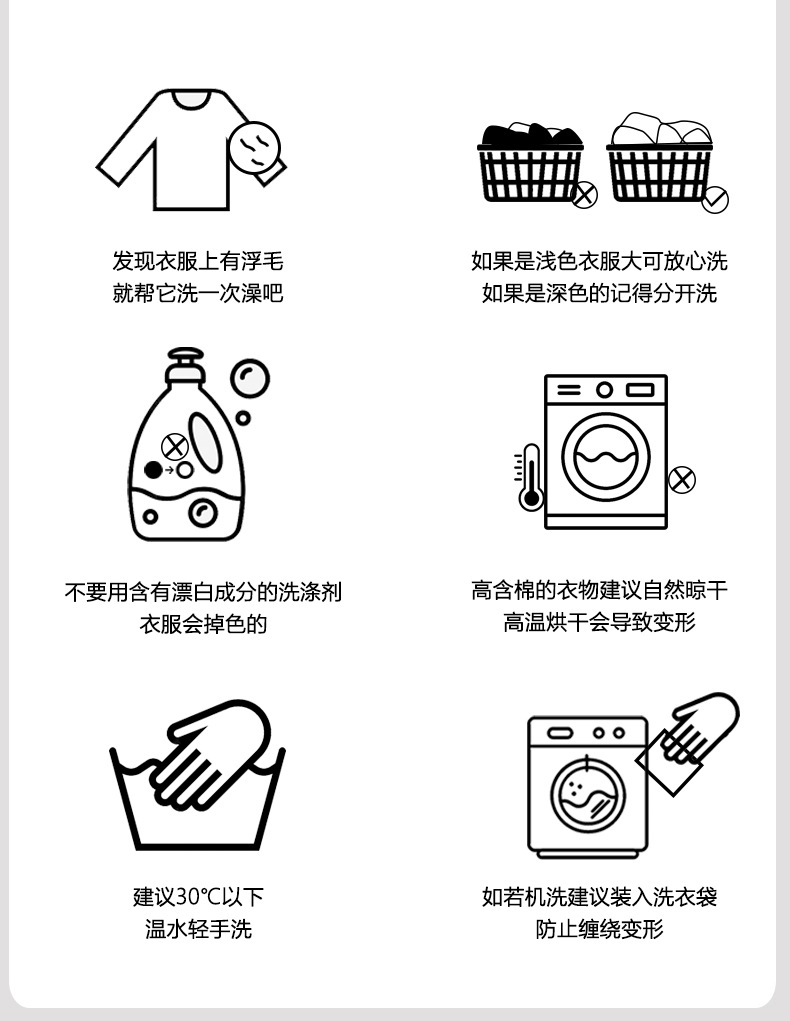 发现衣服上有浮毛
就帮它洗一次澡吧

如果是浅色衣服大可放心洗
如果是深色的记得分开洗

不要用含有漂白成分的洗涤剂
衣服会掉色的

高含棉的衣物建议自然晾干
高温烘干会导致变形

建议30℃以下
温水轻手洗

如若机洗建议装入洗衣袋
防止缠绕变形