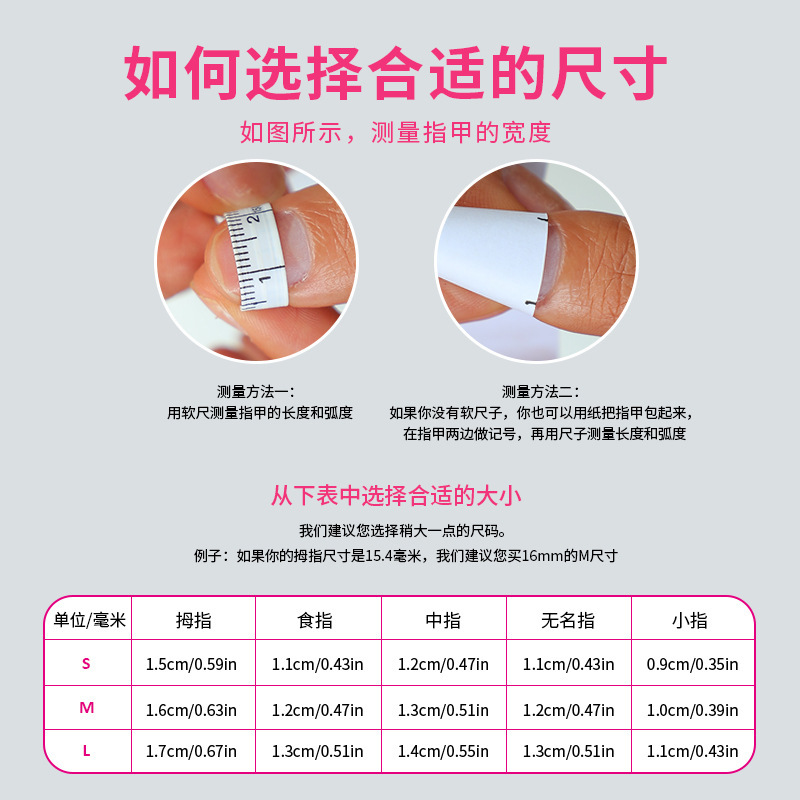 如何选择合适的尺寸

如图所示，测量指甲的宽度

2
1

测量方法一：
用软尺测量指甲的长度和弧度

测量方法二：
如果你没有软尺子，你也可以用纸把指甲包起来，在指甲两边做记号，再用尺子测量长度和弧度

从下表中选择合适的大小

我们建议您选择稍大一点的尺码。

例子：如果你的拇指尺寸是15.4毫米，我们建议您买16mm的M尺寸

| 单位/毫米 | 拇指 | 食指 | 中指 | 无名指 | 小指 |
|---|---|---|---|---|---|
| S | 1.5cm/0.59in | 1.1cm/0.43in | 1.2cm/0.47in | 1.1cm/0.43in | 0.9cm/0.35in |
| M | 1.6cm/0.63in | 1.2cm/0.47in | 1.3cm/0.51in | 1.2cm/0.47in | 1.0cm/0.39in |
| L | 1.7cm/0.67in | 1.3cm/0.51in | 1.4cm/0.55in | 1.3cm/0.51in | 1.1cm/0.43in |