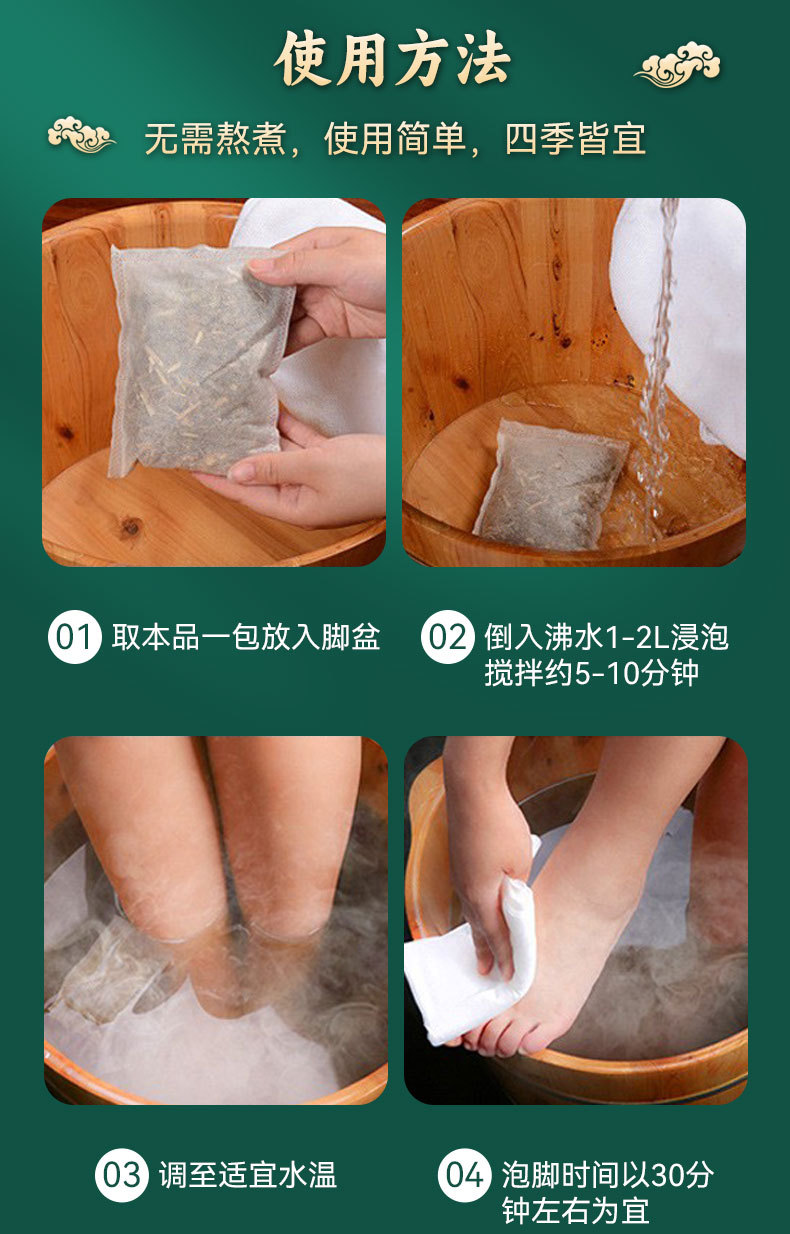 使用方法

无需熬煮，使用简单，四季皆宜

01 取本品一包放入脚盆

02 倒入沸水1-2L浸泡搅拌约5-10分钟

03 调至适宜水温

04 泡脚时间以30分钟左右为宜