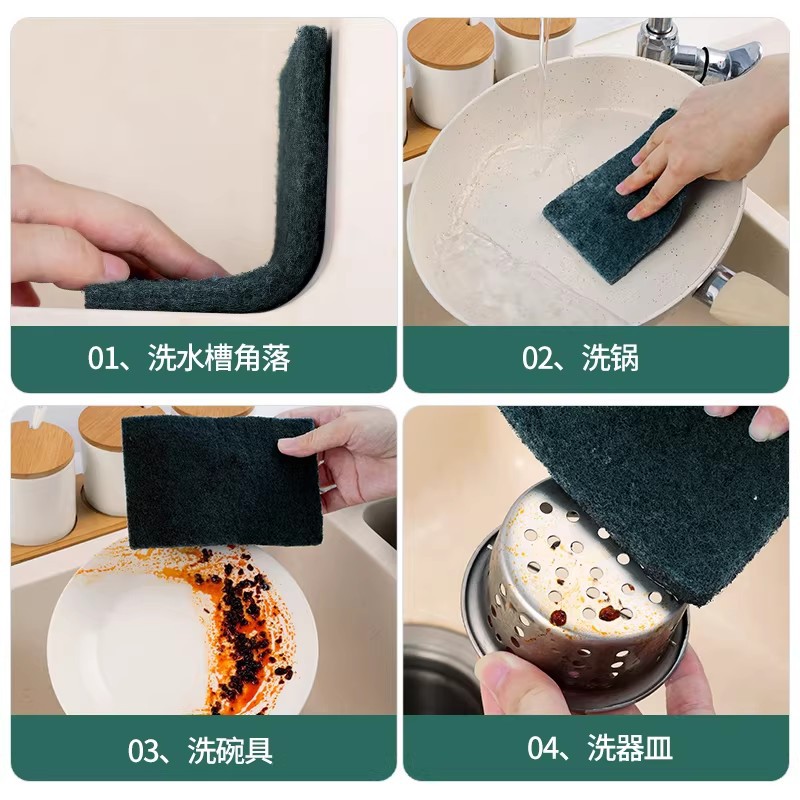 01、洗水槽角落

02、洗锅

03、洗碗具

04、洗器皿