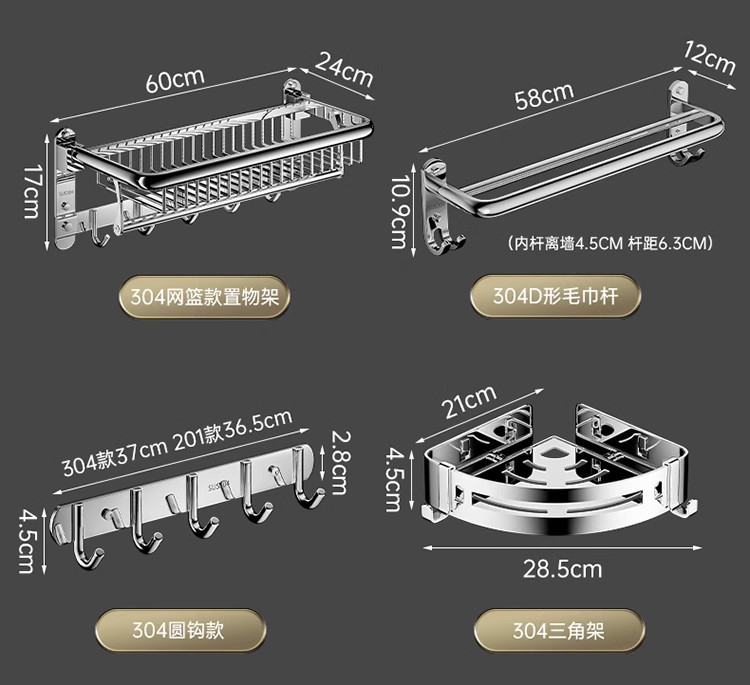 60cm
24cm
17cm
304网篮款置物架

58cm
12cm
10.9cm
(内杆离墙4.5CM 杆距6.3CM)
304D形毛巾杆

304款37cm 201款36.5cm
2.8cm
4.5cm
304圆钩款

21cm
4.5cm
28.5cm
304三角架