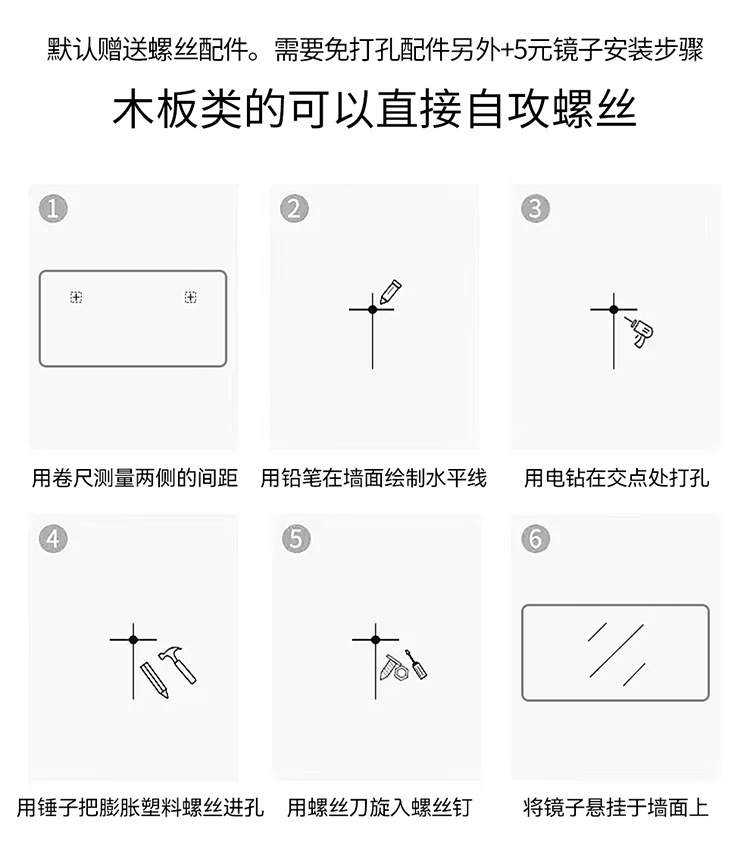 默认赠送螺丝配件。需要免打孔配件另外+5元镜子安装步骤

木板类的可以直接自攻螺丝

1

用卷尺测量两侧的间距

2

用铅笔在墙面绘制水平线

3

用电钻在交点处打孔

4

用锤子把膨胀塑料螺丝进孔

5

用螺丝刀旋入螺丝钉

6

将镜子悬挂于墙面上