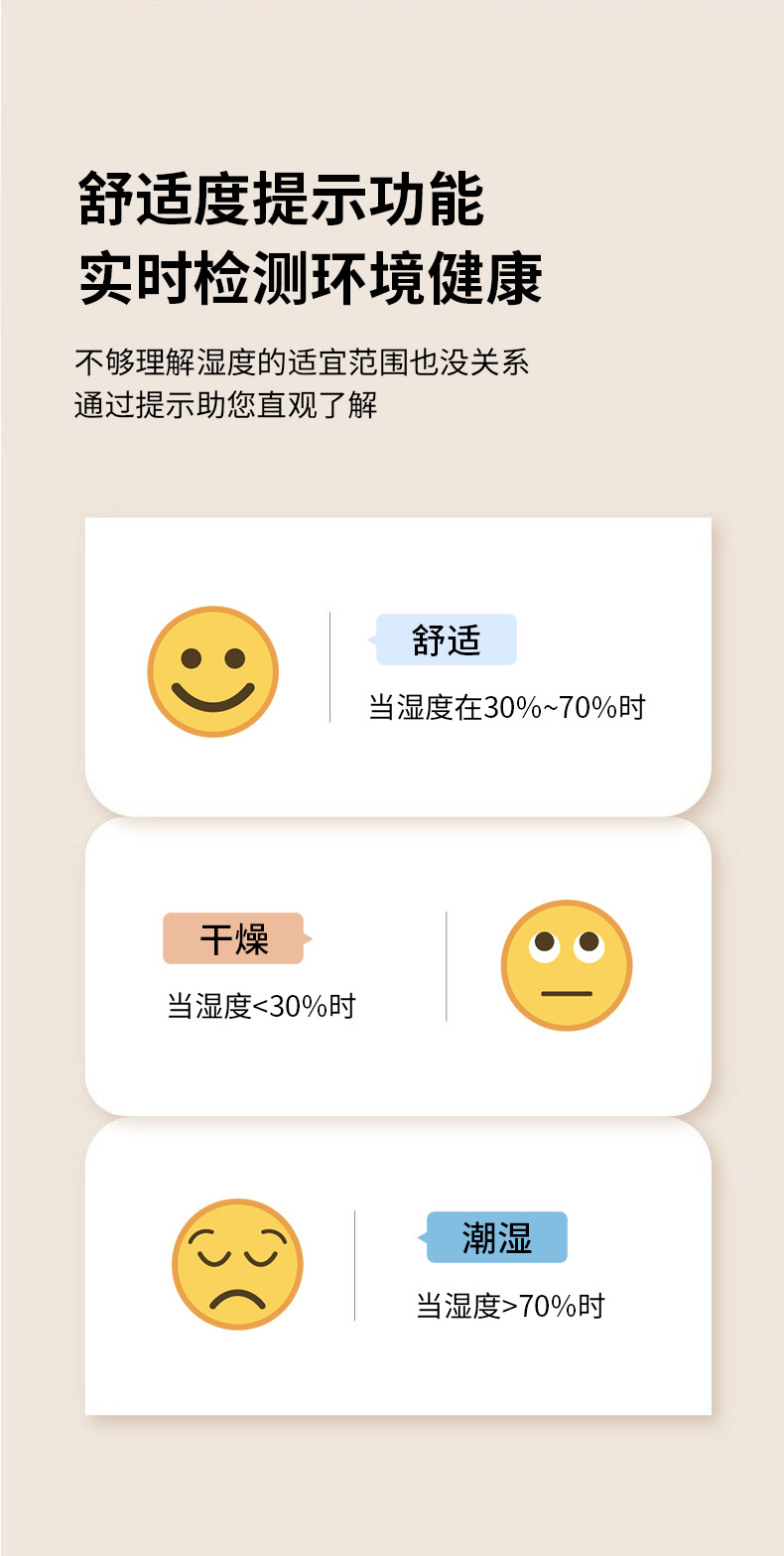 舒适度提示功能
实时检测环境健康

不够理解湿度的适宜范围也没关系
通过提示助您直观了解

舒适
当湿度在30%~70%时

干燥
当湿度<30%时

潮湿
当湿度>70%时