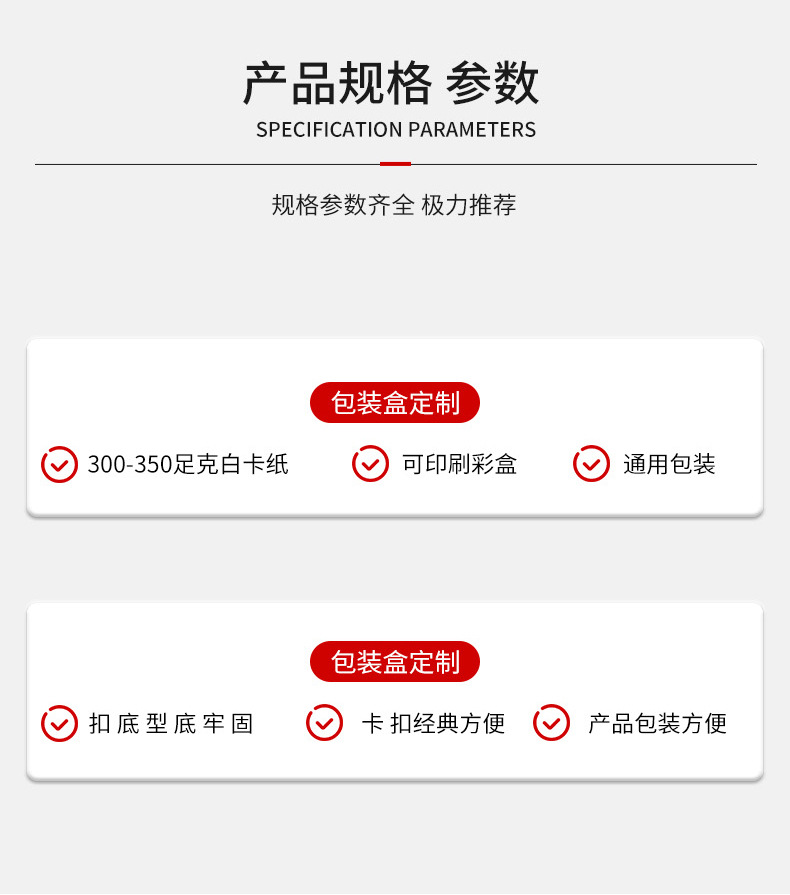 产品规格 参数
SPECIFICATION PARAMETERS

规格参数齐全 极力推荐

包装盒定制

300-350足克白卡纸 可印刷彩盒 通用包装

包装盒定制

扣底型底牢固 卡扣经典方便 产品包装方便