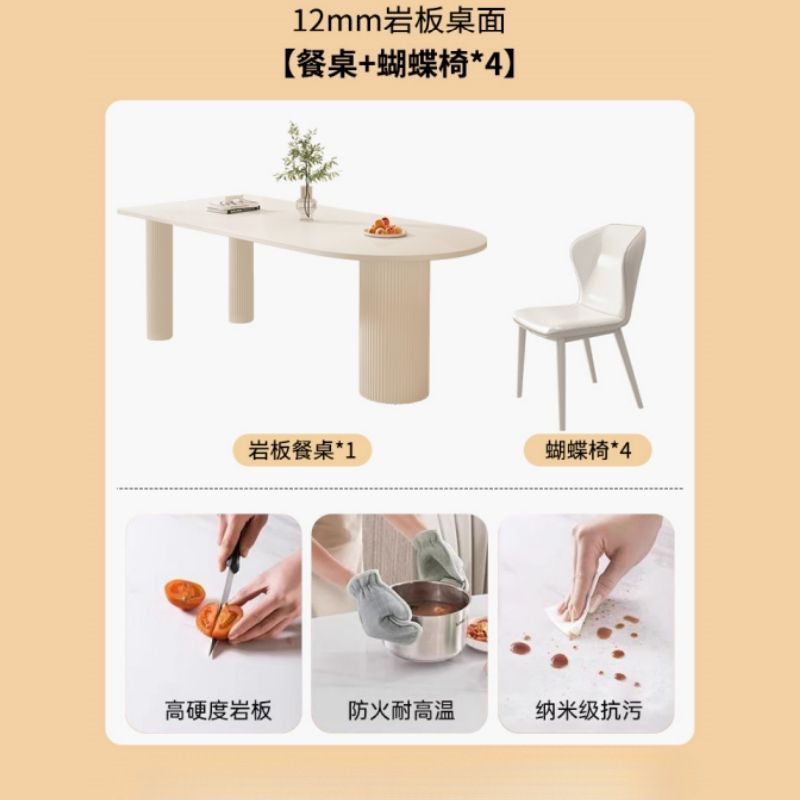 12mm岩板桌面
【餐桌+蝴蝶椅*4】

岩板餐桌*1

蝴蝶椅*4

高硬度岩板

防火耐高温

纳米级抗污