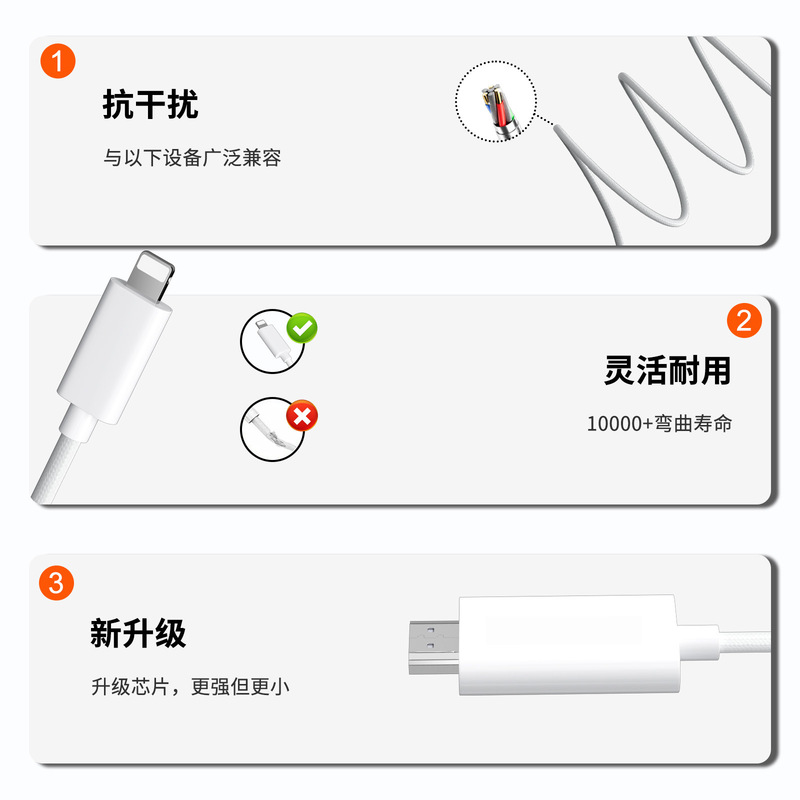 1

抗干扰

与以下设备广泛兼容

2

灵活耐用

10000+弯曲寿命

3

新升级

升级芯片，更强但更小