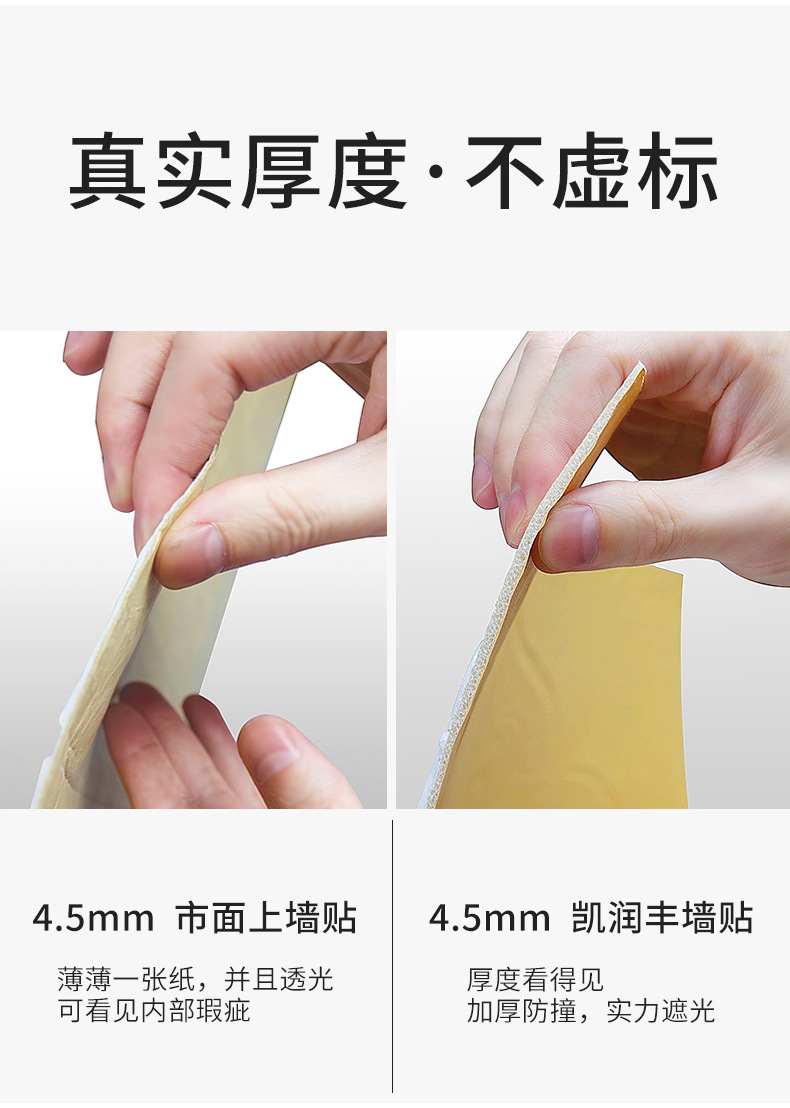 真实厚度·不虚标

4.5mm 市面上墙贴

薄薄一张纸，并且透光
可看见内部瑕疵

4.5mm 凯润丰墙贴

厚度看得见
加厚防撞，实力遮光