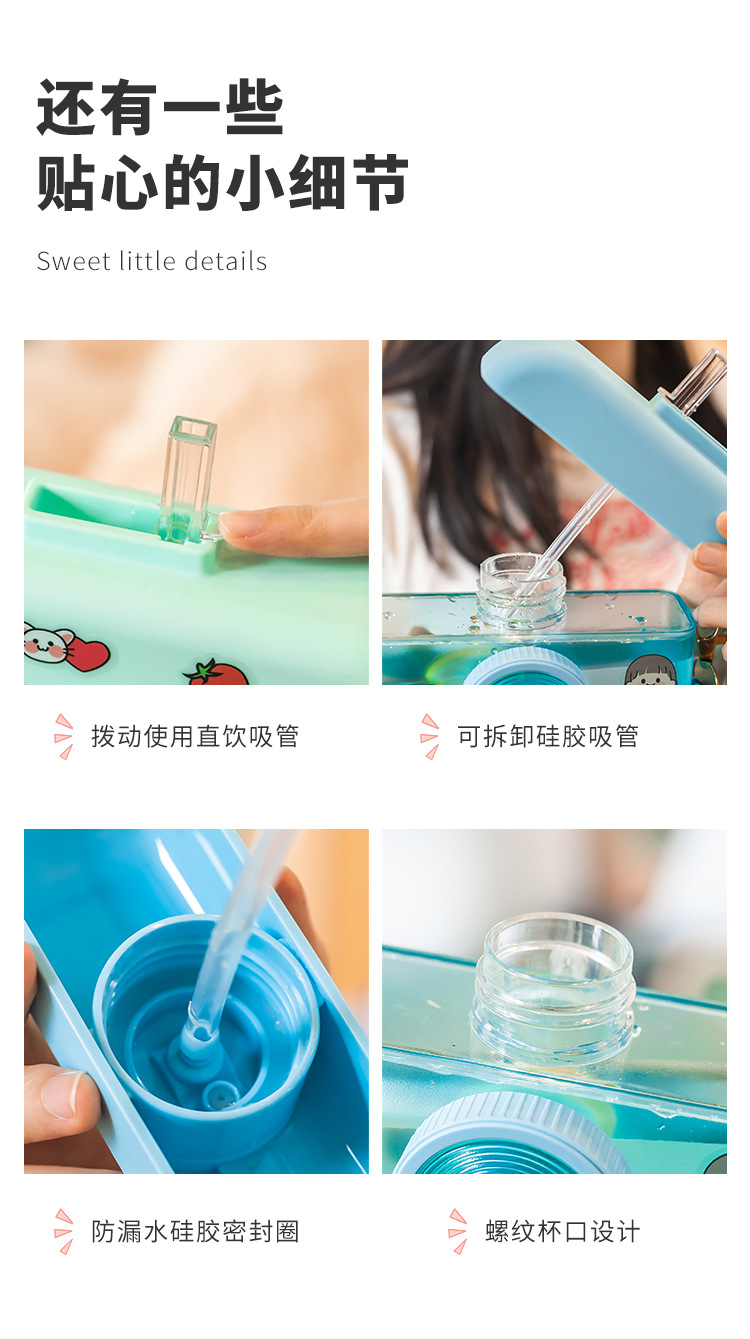 还有一些
贴心的小细节

Sweet little details

拨动使用直饮吸管

可拆卸硅胶吸管

防漏水硅胶密封圈

螺纹杯口设计