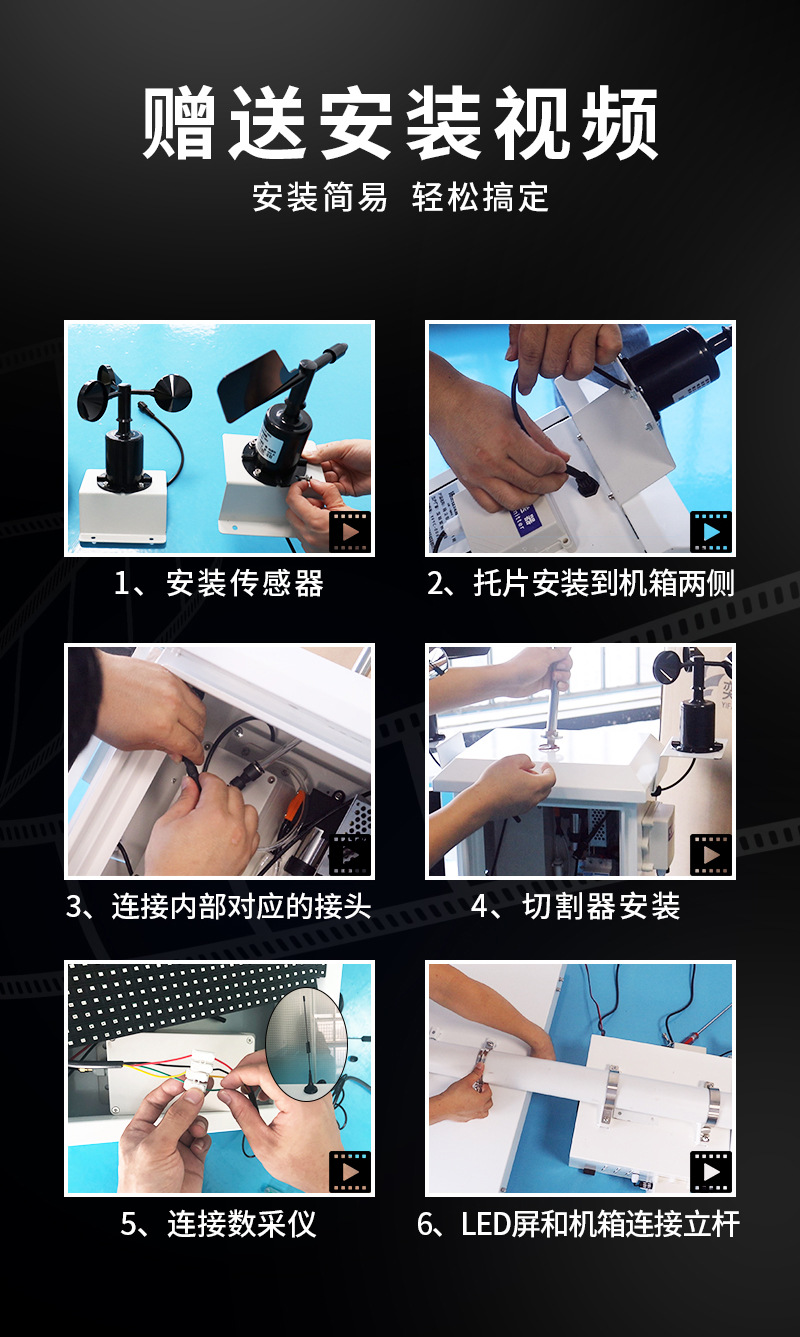 赠送安装视频
安装简易 轻松搞定

1、安装传感器

2、托片安装到机箱两侧

3、连接内部对应的接头

4、切割器安装

5、连接数采仪

6、LED屏和机箱连接立杆