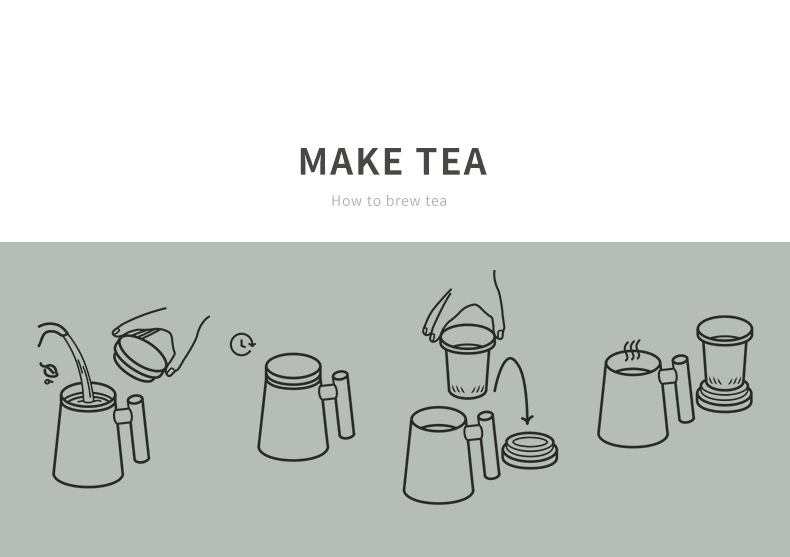 MAKE TEA

How to brew tea