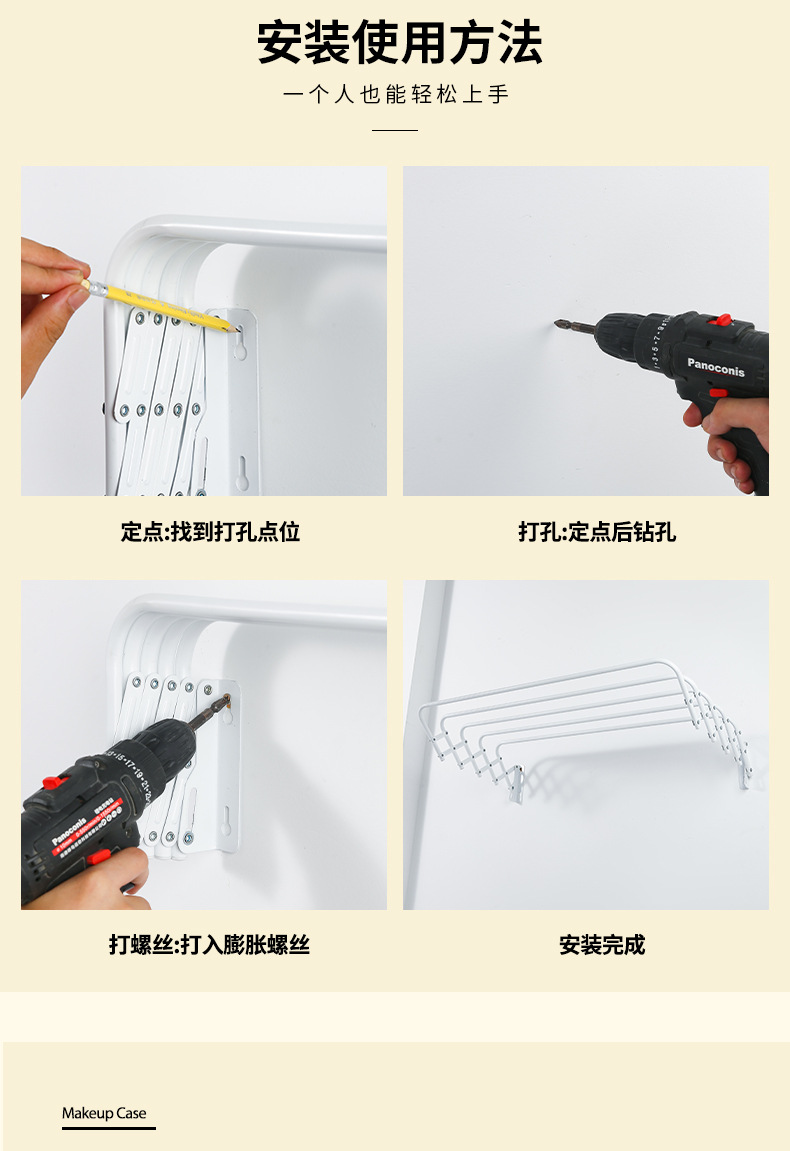 安装使用方法

一个人也能轻松上手

Panoconis

定点:找到打孔点位

打孔:定点后钻孔

Panoconis

打螺丝:打入膨胀螺丝

安装完成

Makeup Case