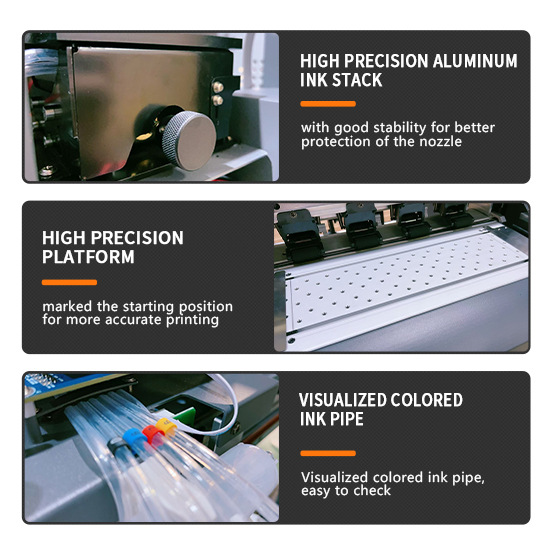 HIGH PRECISION ALUMINUM INK STACK

with good stability for better protection of the nozzle

HIGH PRECISION PLATFORM

marked the starting position for more accurate printing

VISUALIZED COLORED INK PIPE

Visualized colored ink pipe, easy to check