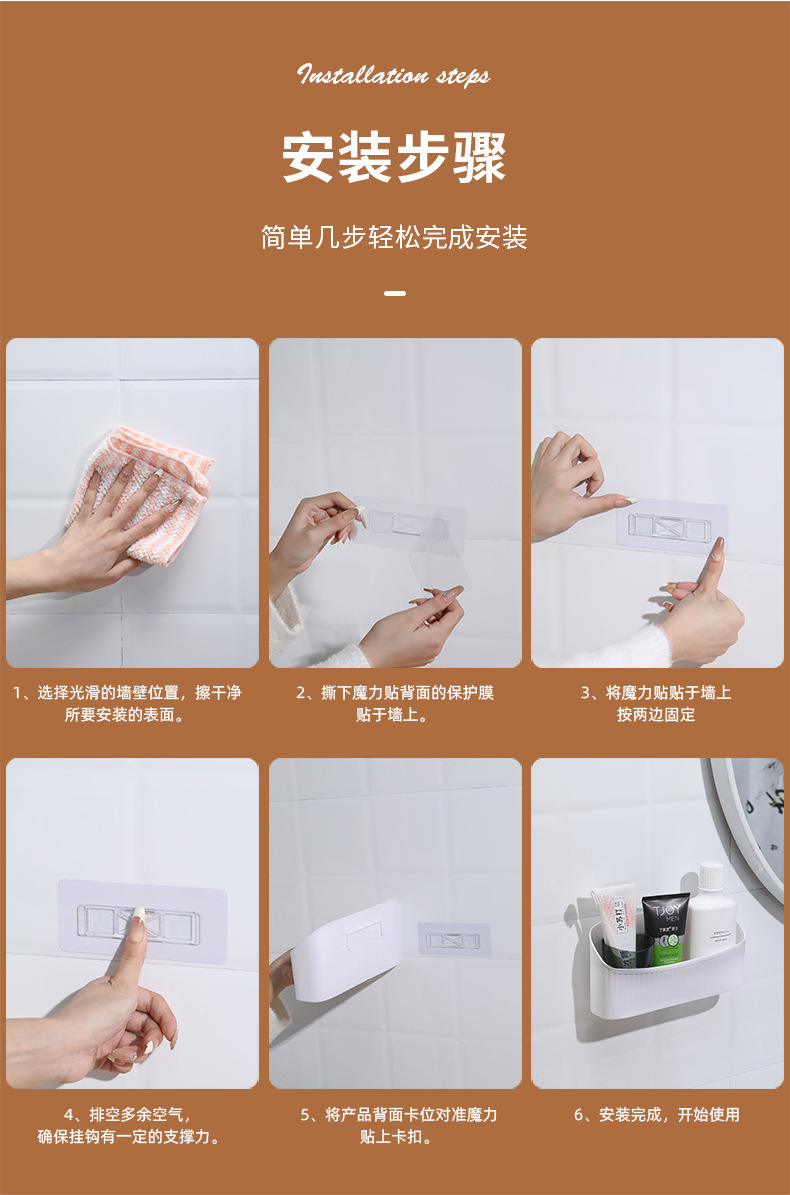 Installation steps

安装步骤

简单几步轻松完成安装

1、选择光滑的墙壁位置，擦干净所要安装的表面。

2、撕下魔力贴背面的保护膜贴于墙上。

3、将魔力贴贴于墙上按两边固定

4、排空多余空气，确保挂钩有一定的支撑力。

5、将产品背面卡位对准魔力贴上卡扣。

6、安装完成，开始使用

TJOY
MEN