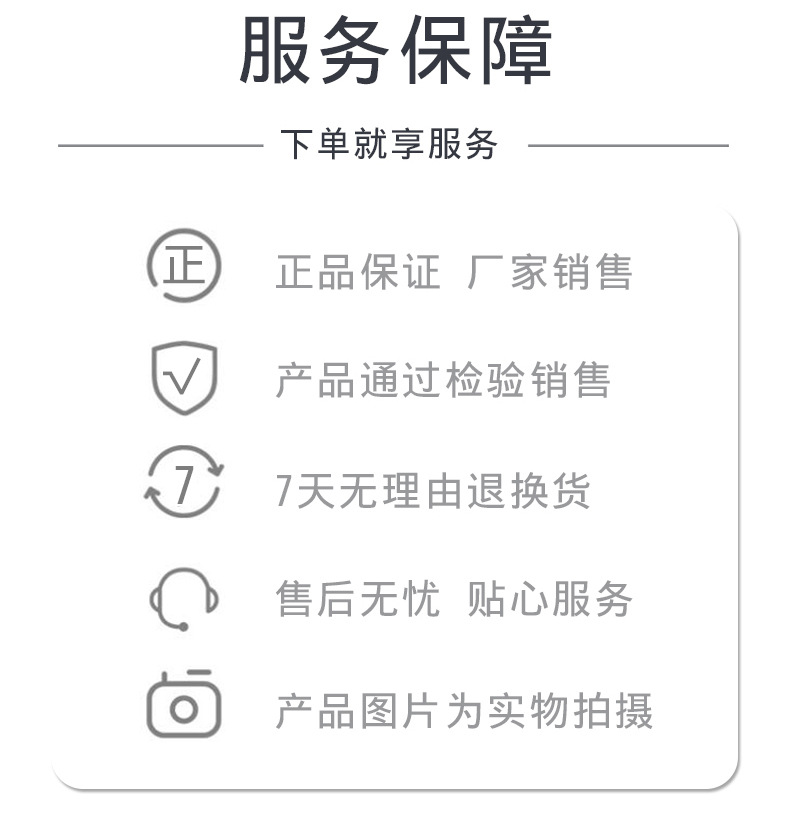 服务保障

下单就享服务

正

正品保证 厂家销售

产品通过检验销售

7

7天无理由退换货

售后无忧 贴心服务

产品图片为实物拍摄