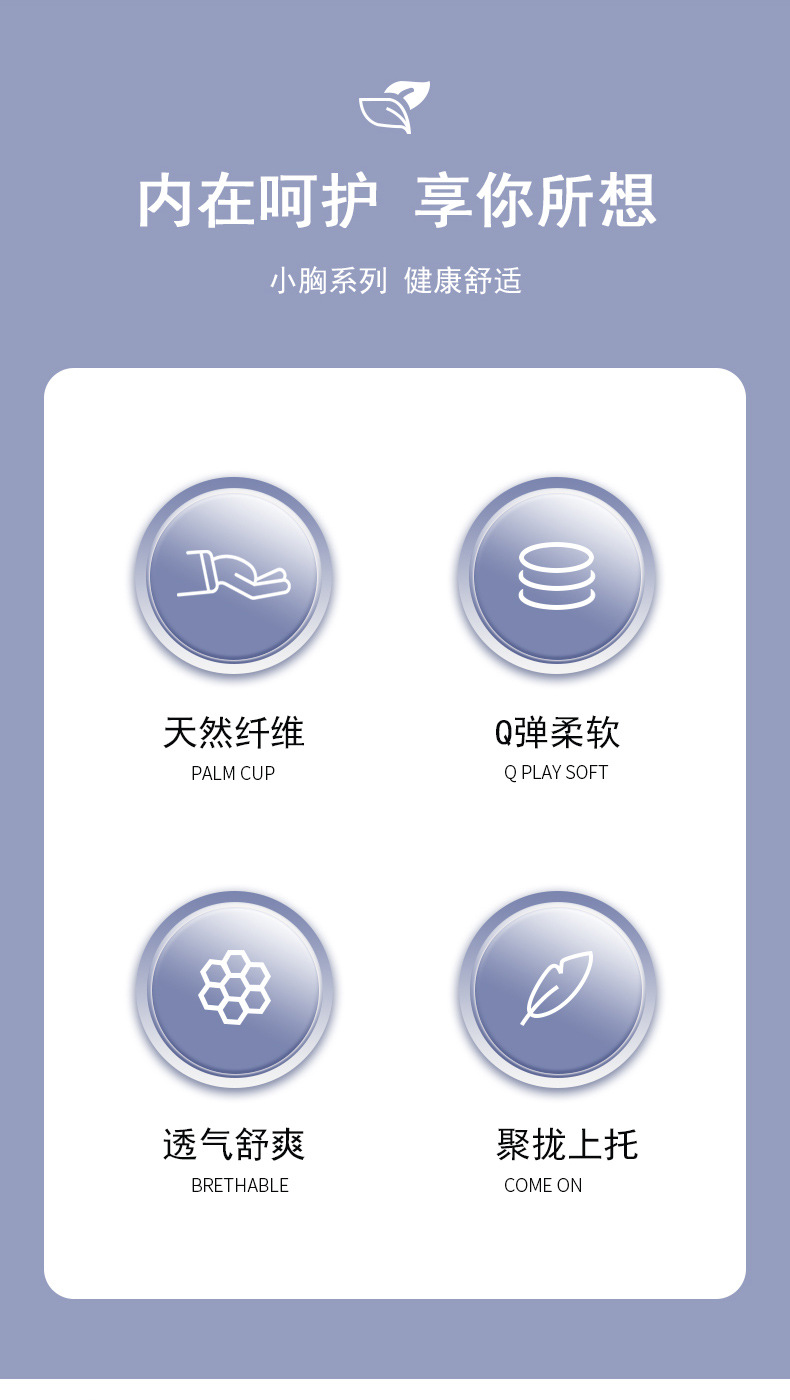 内在呵护 享你所想

小胸系列 健康舒适

天然纤维
PALM CUP

Q弹柔软
Q PLAY SOFT

透气舒爽
BRETHABLE

聚拢上托
COME ON