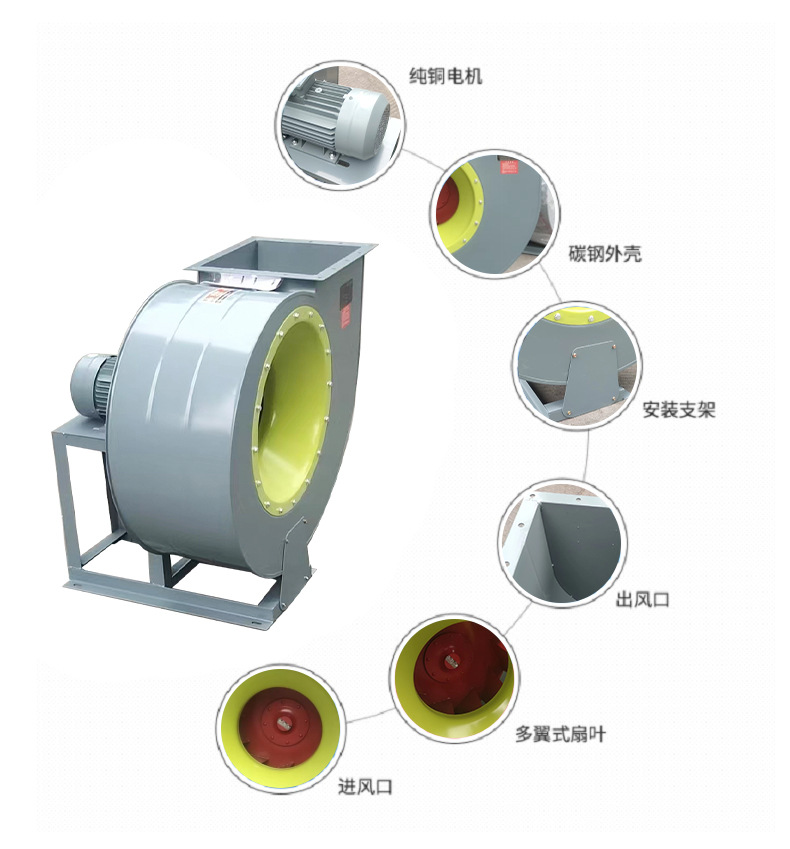 纯铜电机

碳钢外壳

安装支架

出风口

多翼式扇叶

进风口